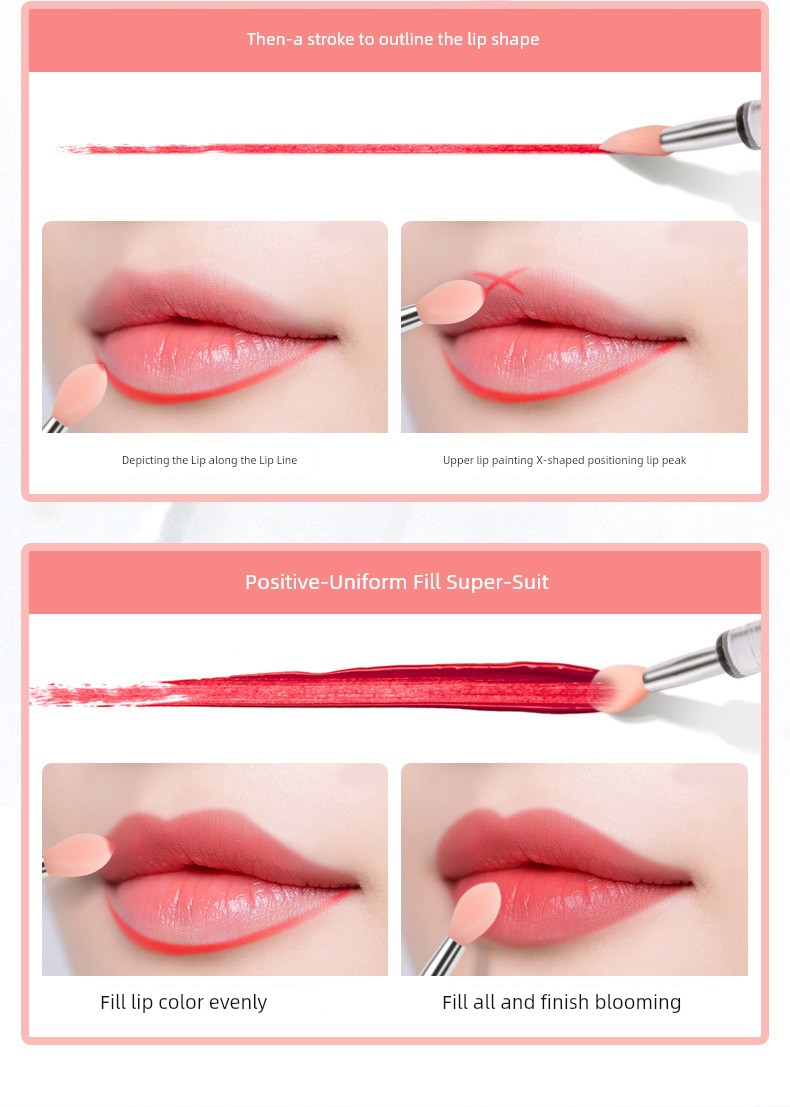 Then-a stroke to outline the lip shape

Depicting the Lip along the Lip Line

Upper lip painting X-shaped positioning lip peak

Positive-Uniform Fill Super-Suit

Fill lip color evenly

Fill all and finish blooming