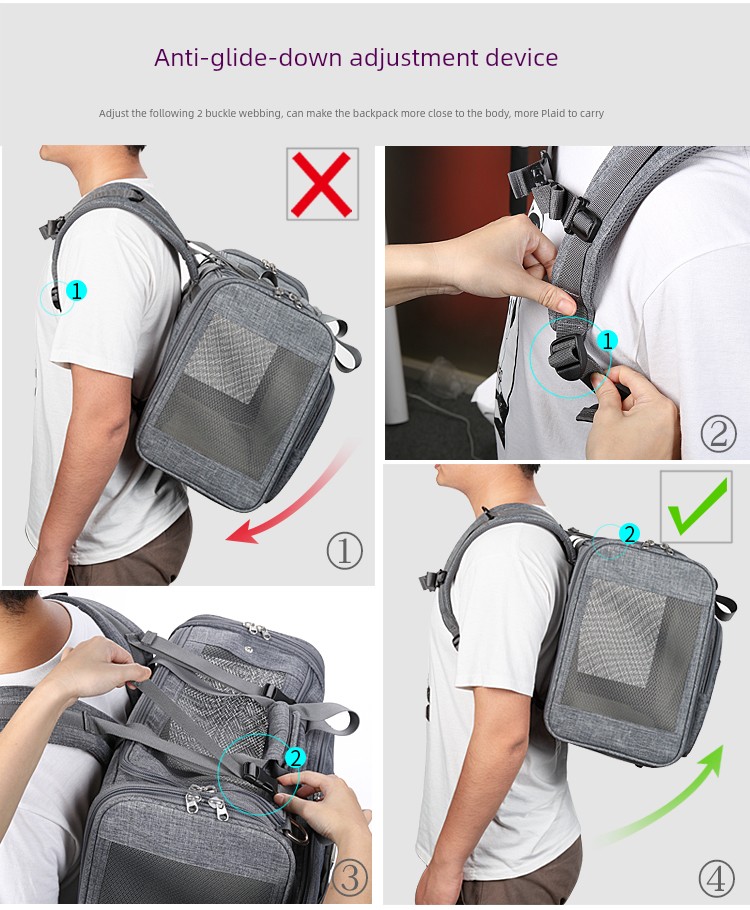 Anti-glide-down adjustment device

Adjust the following 2 buckle webbing, can make the backpack more close to the body, more Plaid to carry

1

①

1

②

2

③

2

④