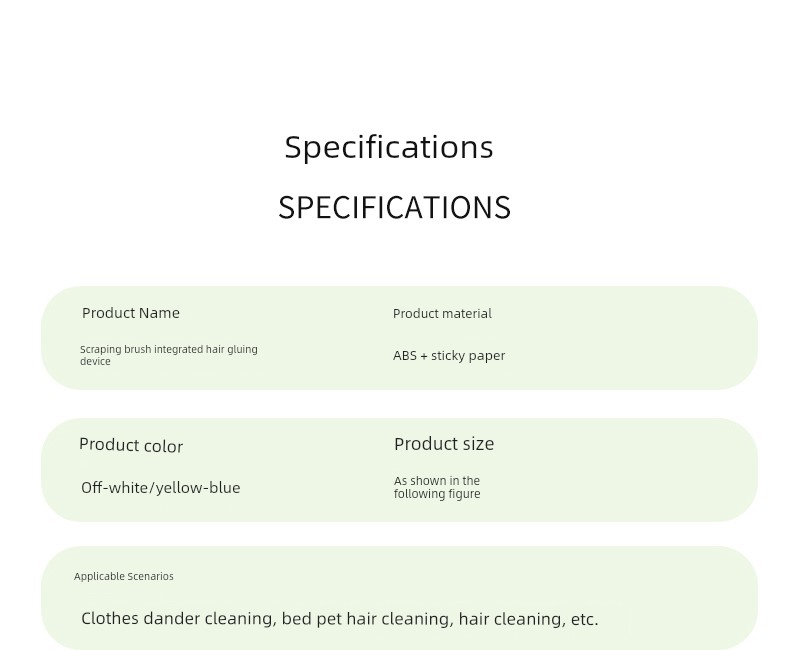 Specifications

SPECIFICATIONS

Product Name

Scraping brush integrated hair gluing device

Product material

ABS + sticky paper

Product color

Off-white/yellow-blue

Product size

As shown in the following figure

Applicable Scenarios

Clothes dander cleaning, bed pet hair cleaning, hair cleaning, etc.