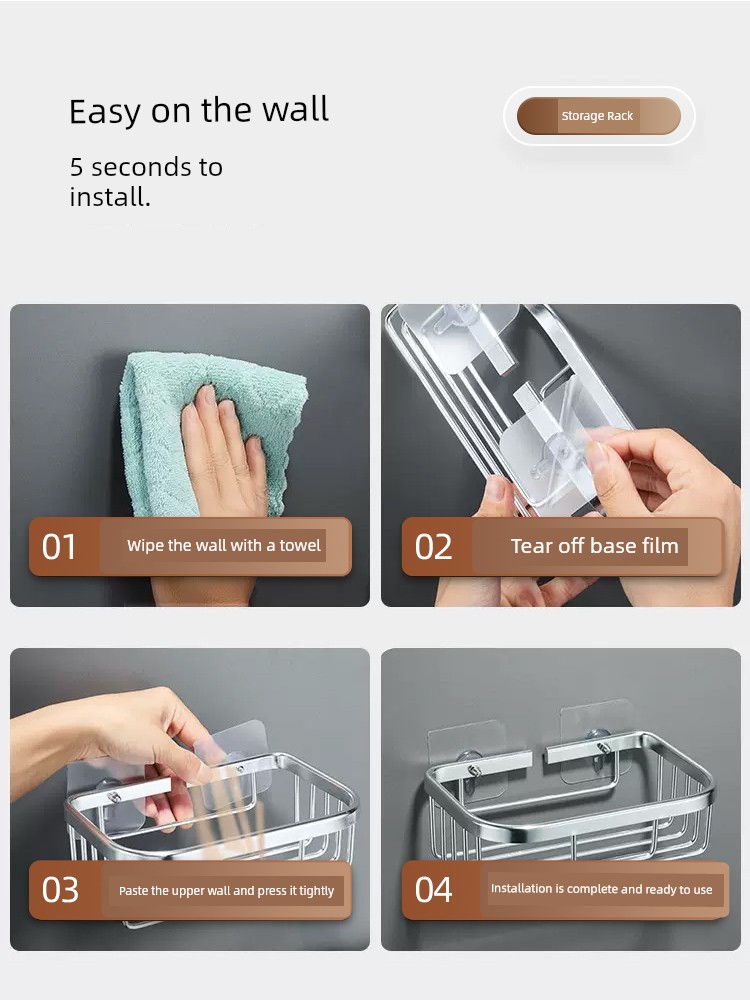 Easy on the wall

5 seconds to install.

Storage Rack

01 Wipe the wall with a towel

02 Tear off base film

03 Paste the upper wall and press it tightly

04 Installation is complete and ready to use