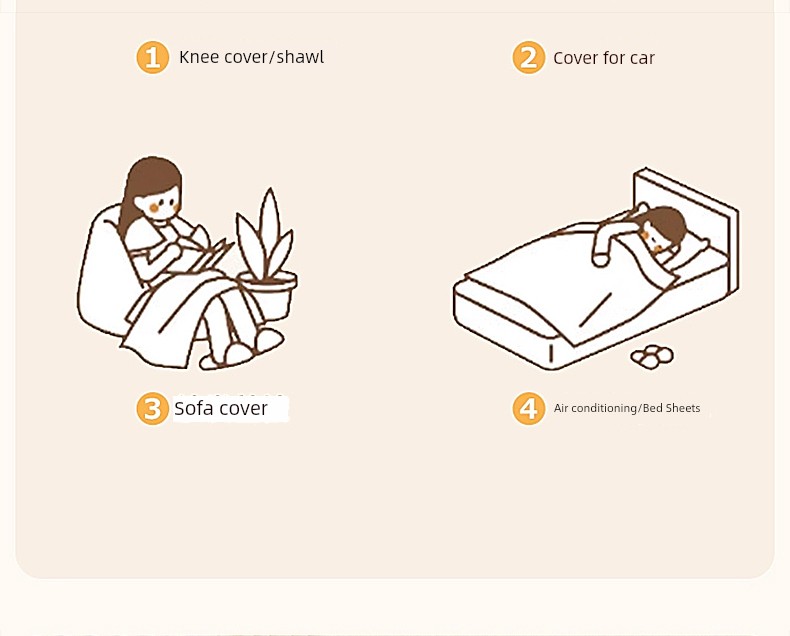 1 Knee cover/shawl

2 Cover for car

3 Sofa cover

4 Air conditioning/Bed Sheets