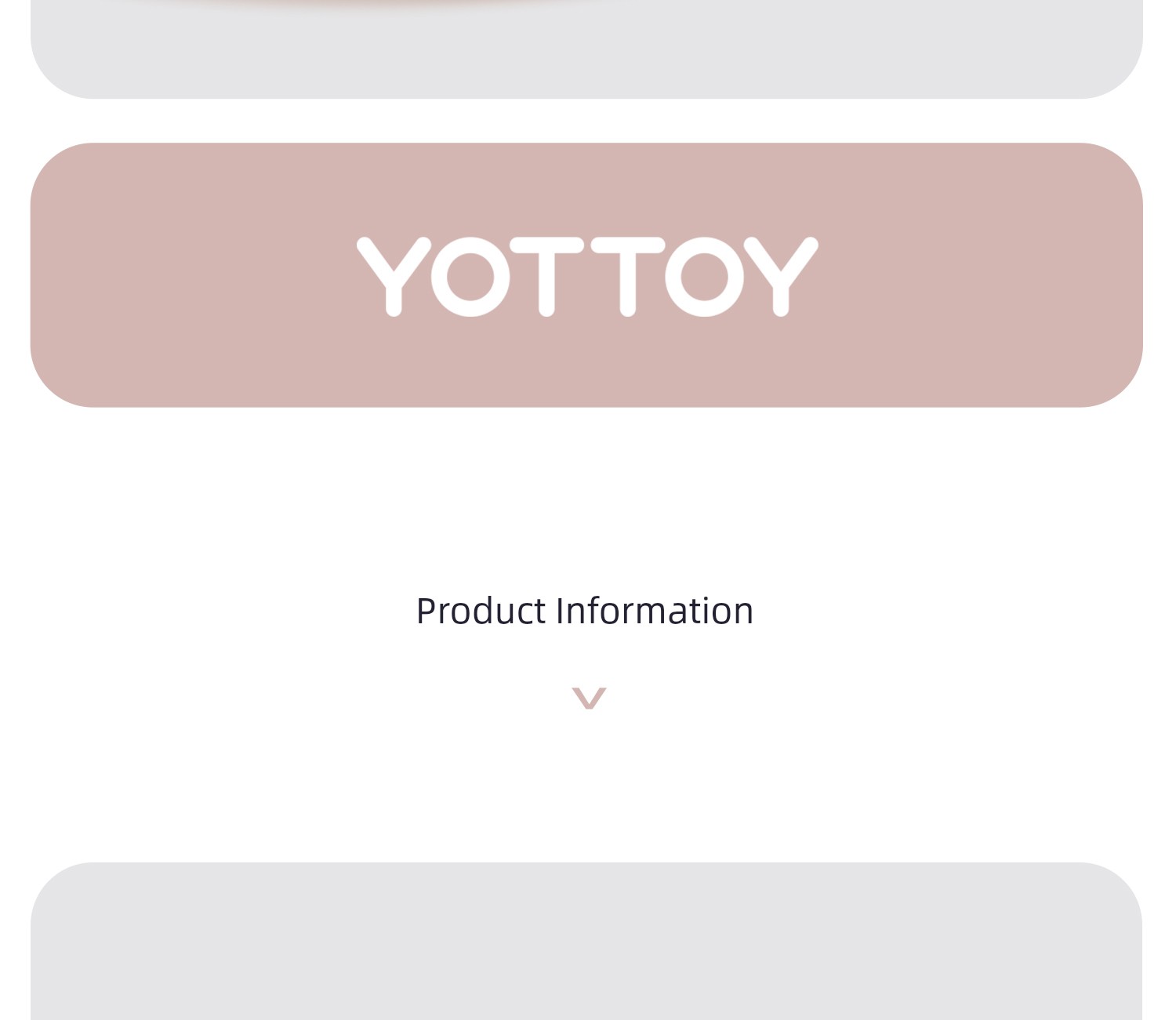 YOTTOY

Product Information