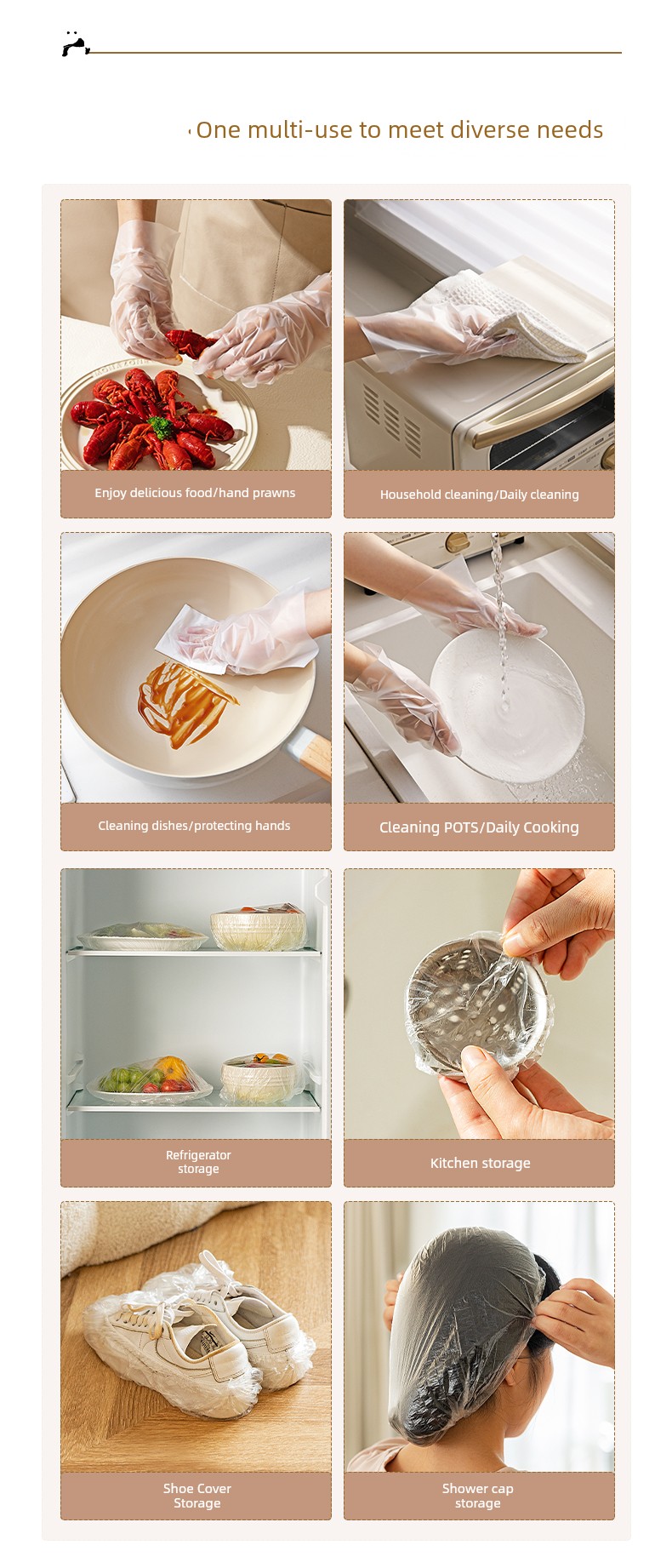 One multi-use to meet diverse needs

Enjoy delicious food/hand prawns

Household cleaning/Daily cleaning

Cleaning dishes/protecting hands

Cleaning POTS/Daily Cooking

Refrigerator storage

Kitchen storage

Shoe Cover Storage

Shower cap storage