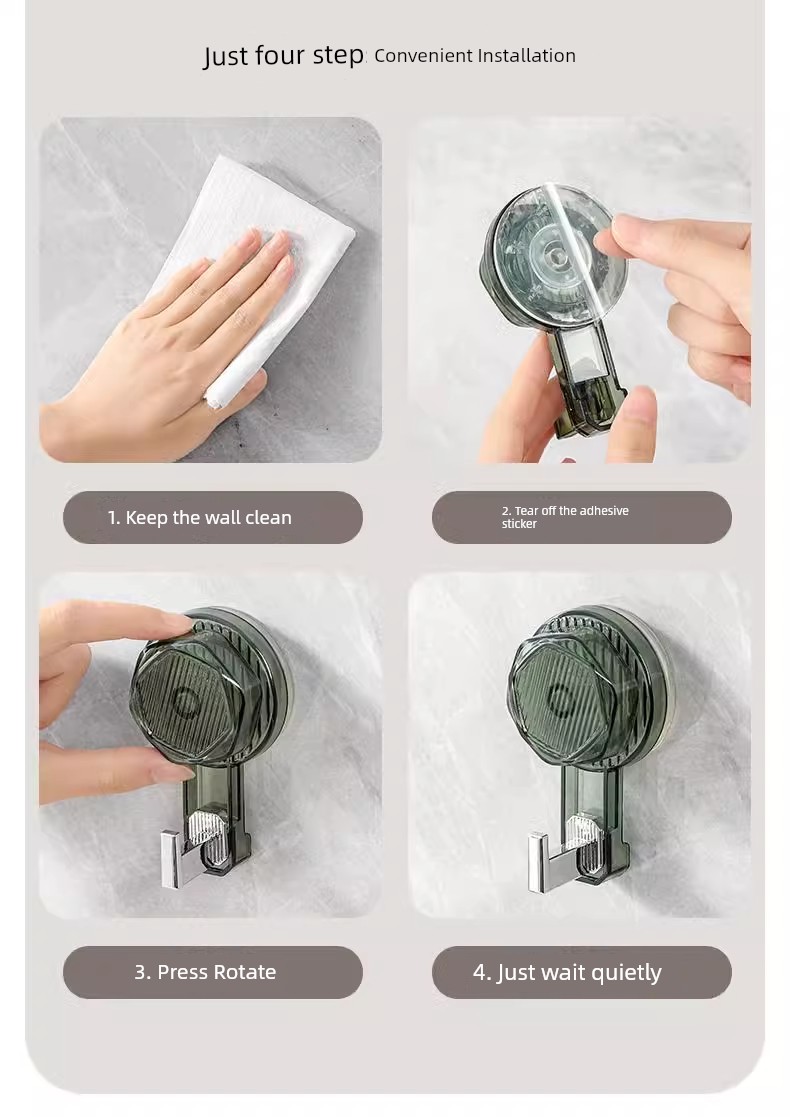 Just four step: Convenient Installation

1. Keep the wall clean

2. Tear off the adhesive sticker

3. Press Rotate

4. Just wait quietly