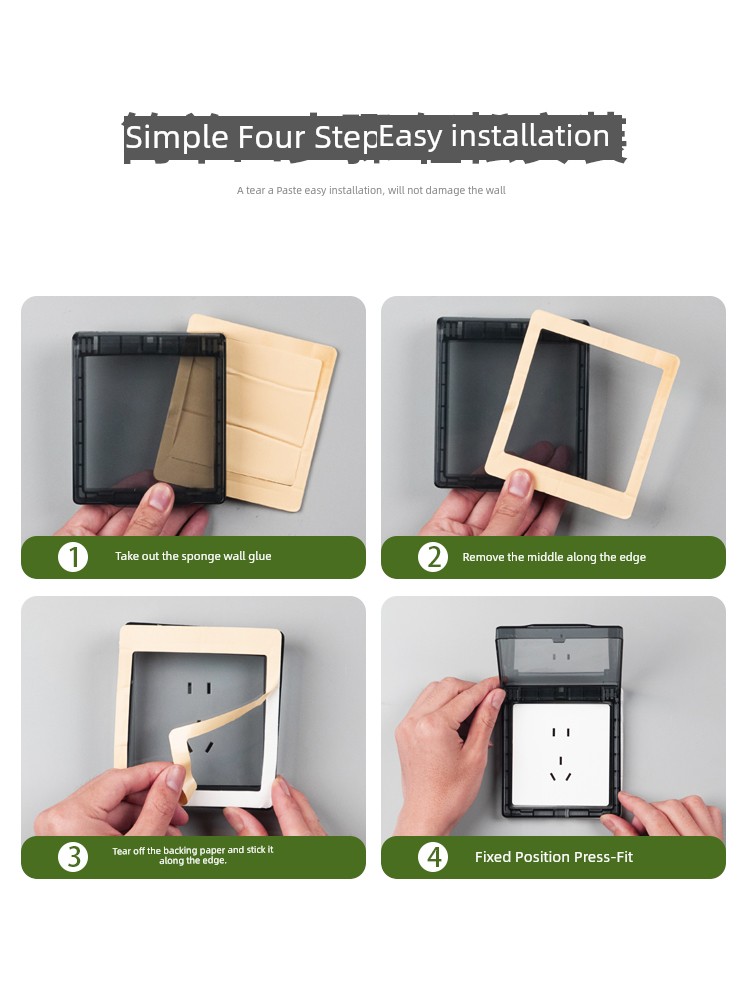 Simple Four StepEasy installation

A tear a Paste easy installation, will not damage the wall

1 Take out the sponge wall glue

2 Remove the middle along the edge

3 Tear off the backing paper and stick it along the edge.

4 Fixed Position Press-Fit