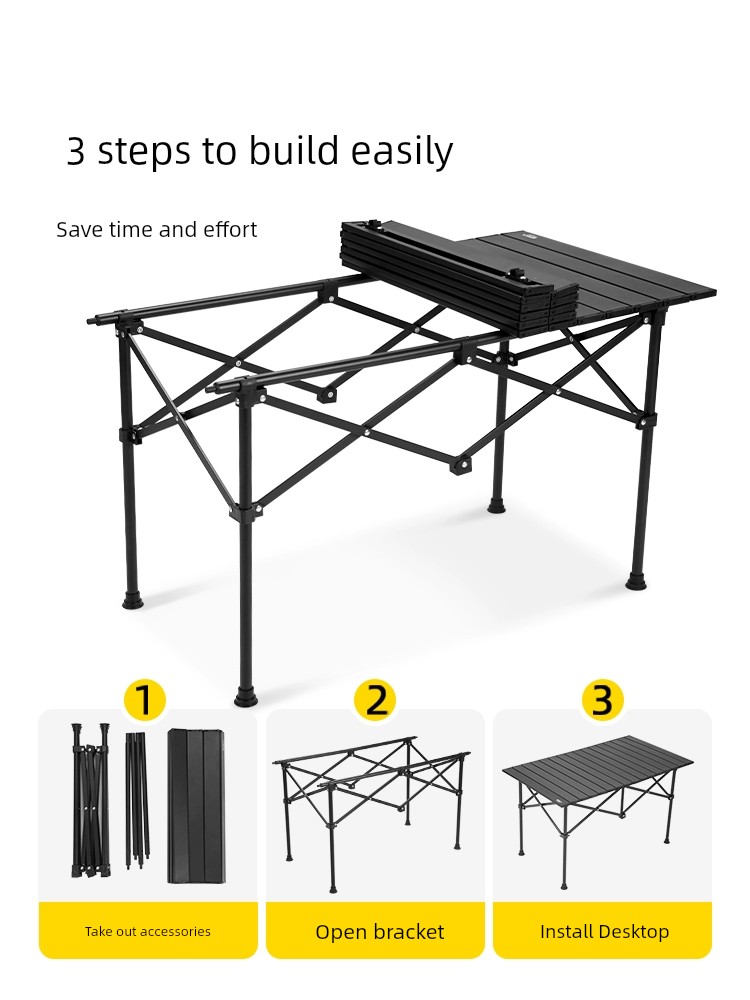 3 steps to build easily

Save time and effort

1

Take out accessories

2

Open bracket

3

Install Desktop