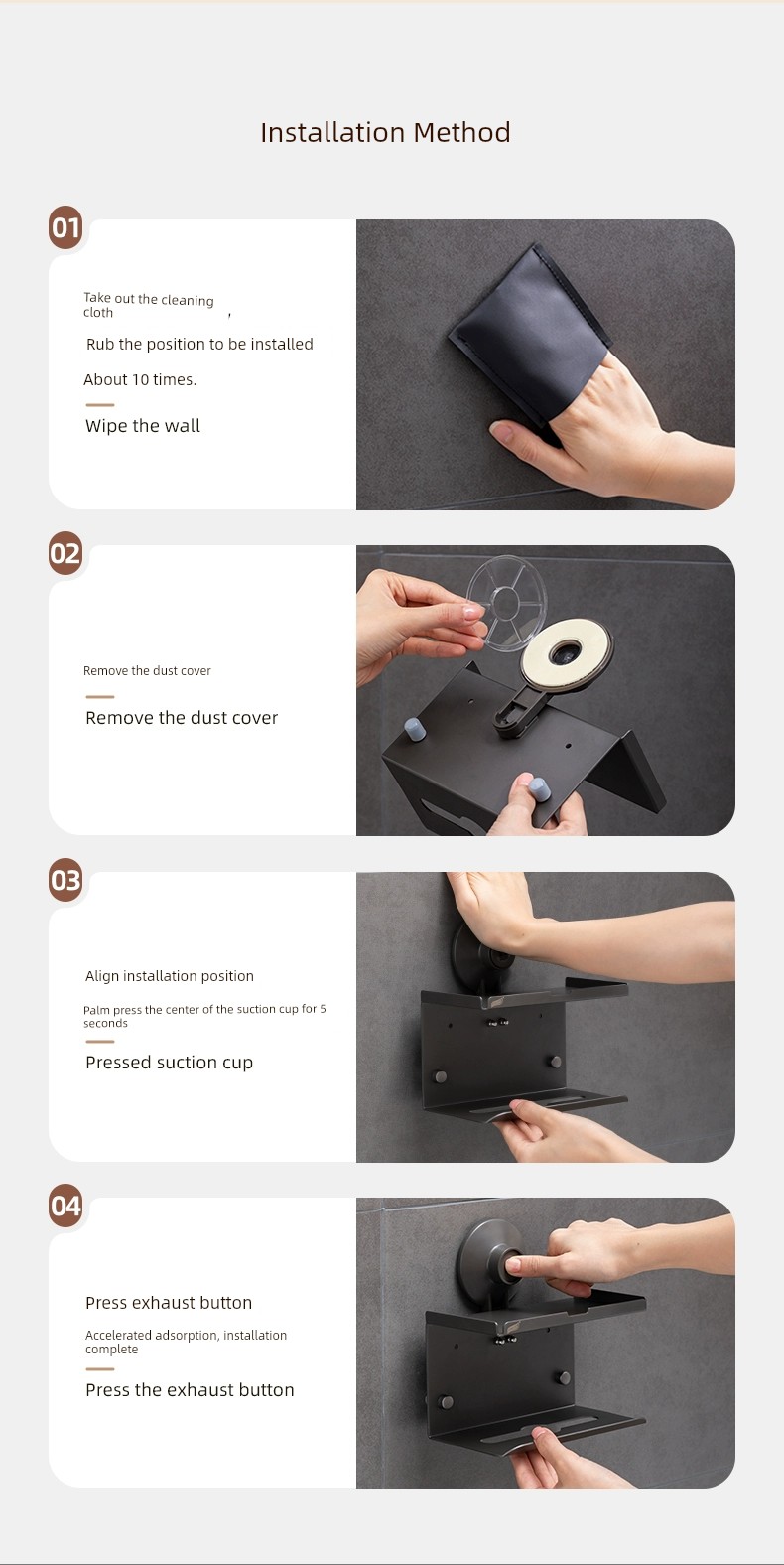 Installation Method

01

Take out the cleaning cloth ,

Rub the position to be installed

About 10 times.

Wipe the wall

02

Remove the dust cover

Remove the dust cover

03

Align installation position

Palm press the center of the suction cup for 5 seconds

Pressed suction cup

04

Press exhaust button

Accelerated adsorption, installation complete

Press the exhaust button