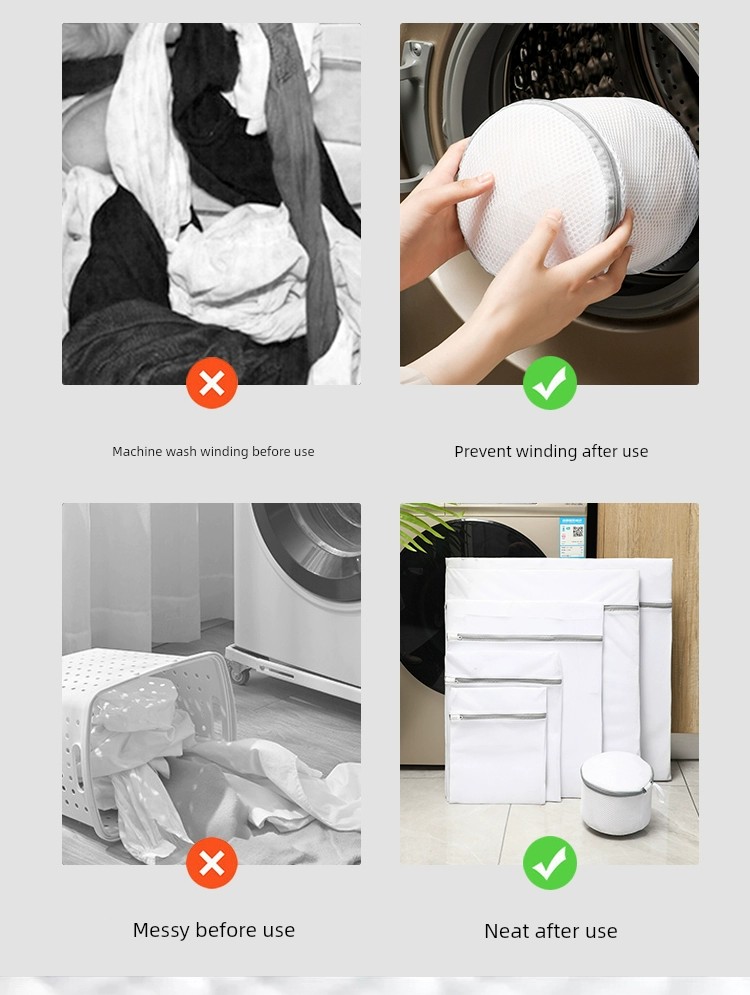 Machine wash winding before use

Prevent winding after use

Messy before use

Neat after use