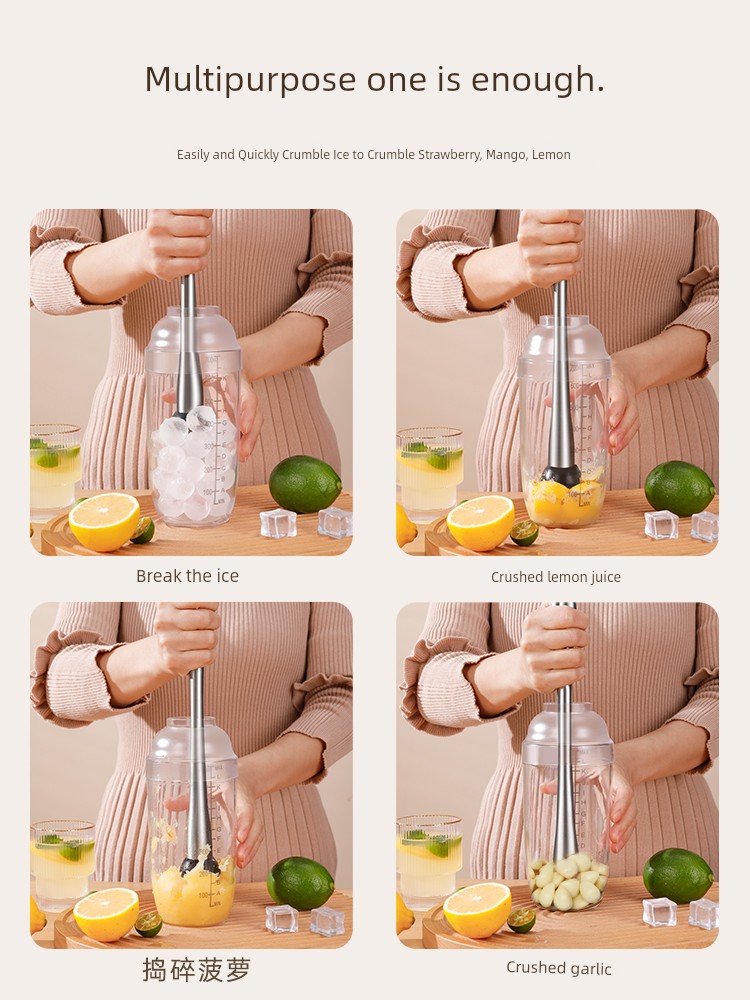 Multipurpose one is enough.

Easily and Quickly Crumble Ice to Crumble Strawberry, Mango, Lemon

Break the ice

Crushed lemon juice

捣碎菠萝

Crushed garlic