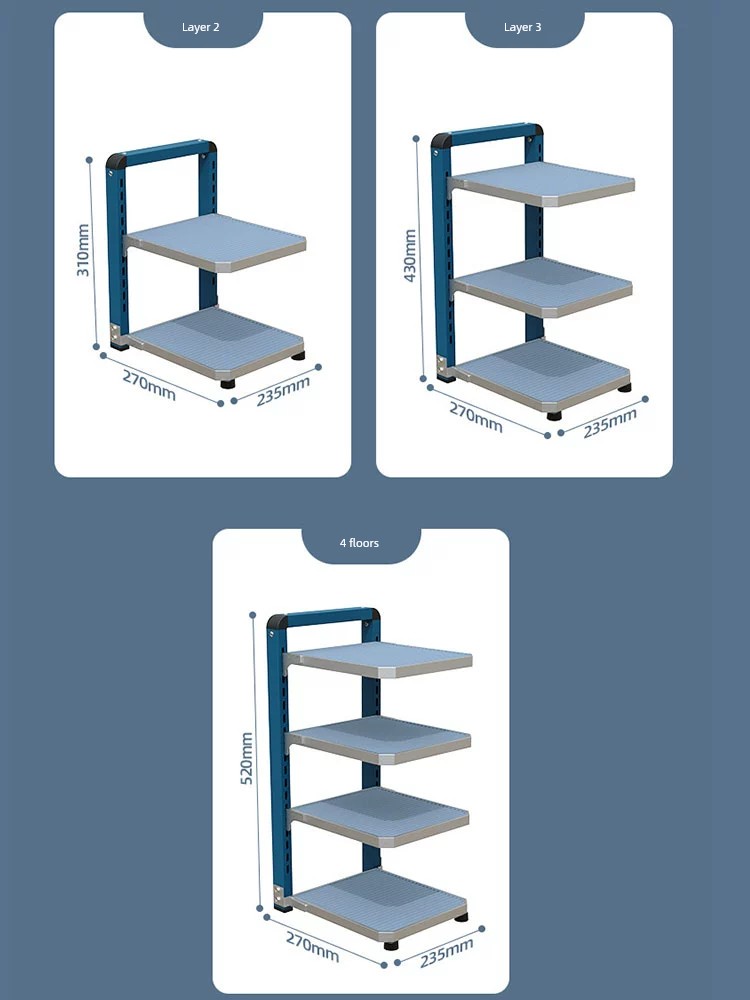 Layer 2

310mm
270mm
235mm

Layer 3

430mm
270mm
235mm

4 floors

520mm
270mm
235mm