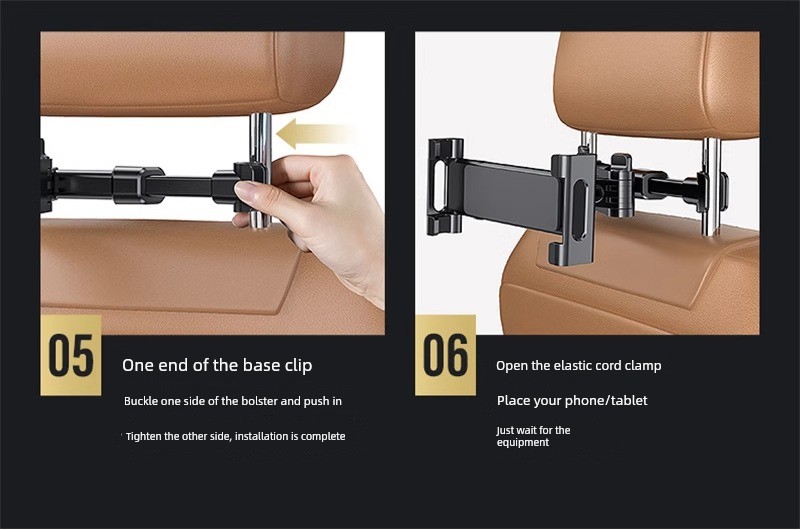 05

One end of the base clip

Buckle one side of the bolster and push in

Tighten the other side, installation is complete

06

Open the elastic cord clamp

Place your phone/tablet

Just wait for the equipment