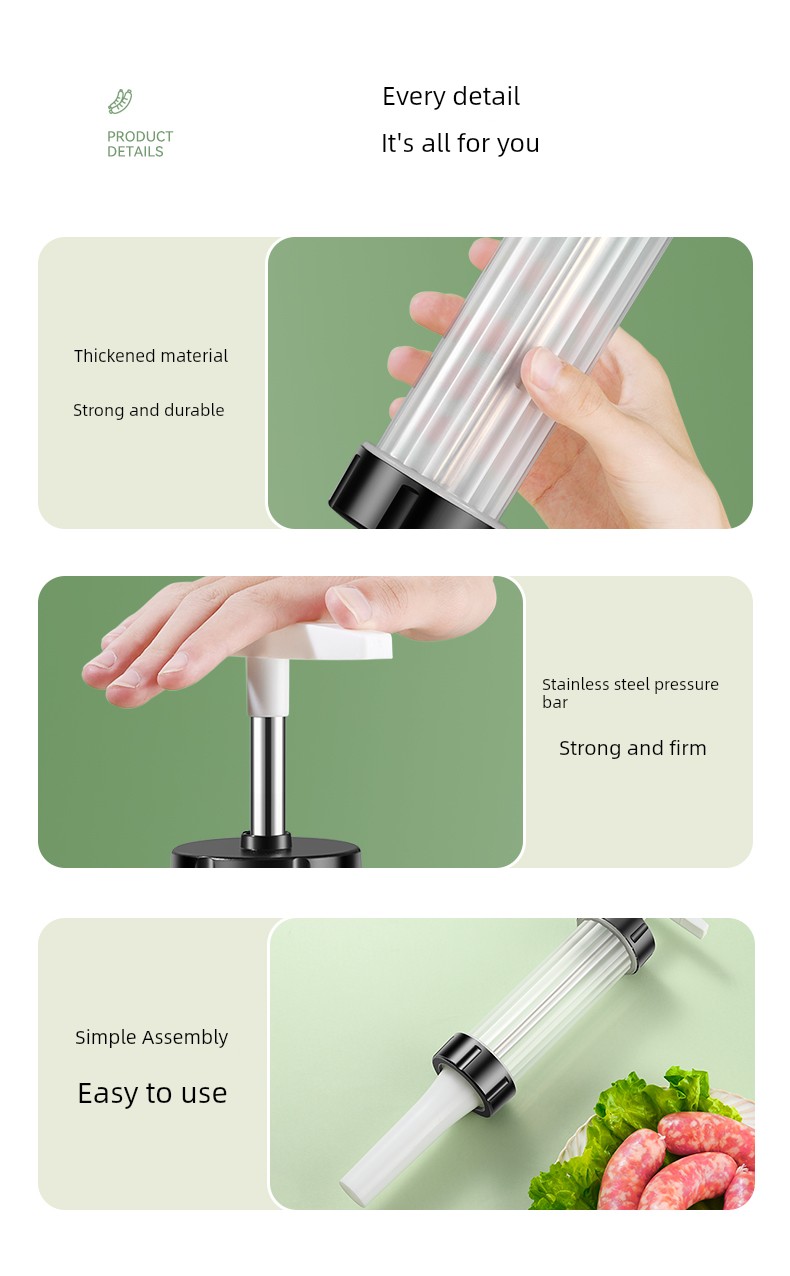 PRODUCT DETAILS

Every detail

It's all for you

Thickened material

Strong and durable

Stainless steel pressure bar

Strong and firm

Simple Assembly

Easy to use