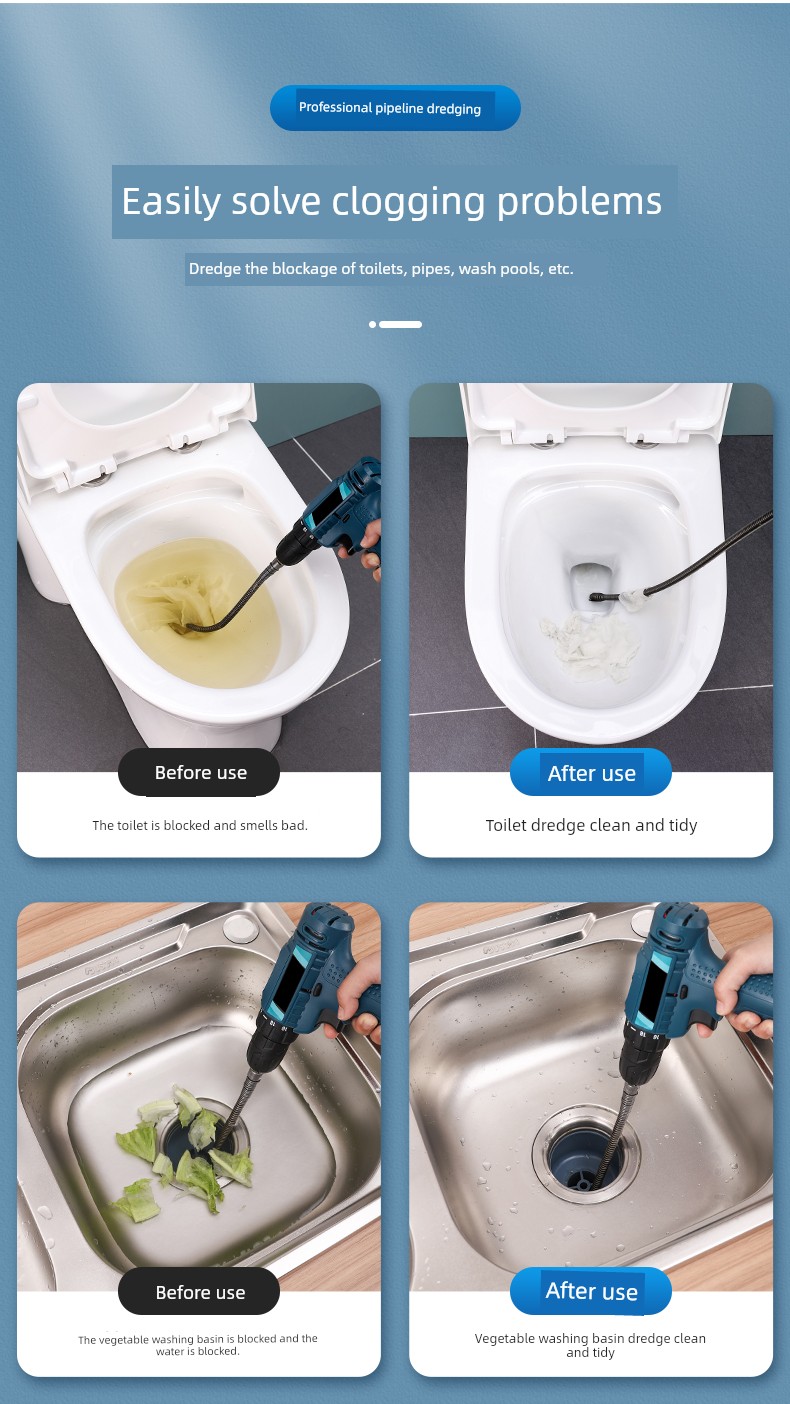 Professional pipeline dredging

Easily solve clogging problems

Dredge the blockage of toilets, pipes, wash pools, etc.

Before use

The toilet is blocked and smells bad.

After use

Toilet dredge clean and tidy

Before use

The vegetable washing basin is blocked and the water is blocked.

After use

Vegetable washing basin dredge clean and tidy