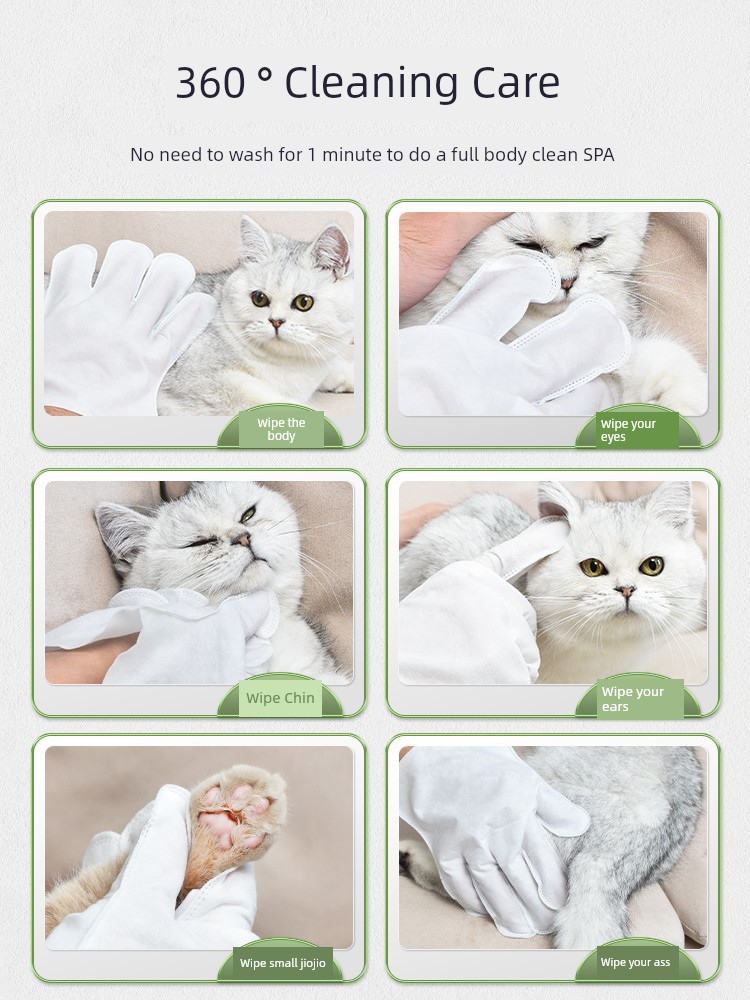 360 ° Cleaning Care

No need to wash for 1 minute to do a full body clean SPA

Wipe the body

Wipe your eyes

Wipe Chin

Wipe your ears

Wipe small jiojio

Wipe your ass