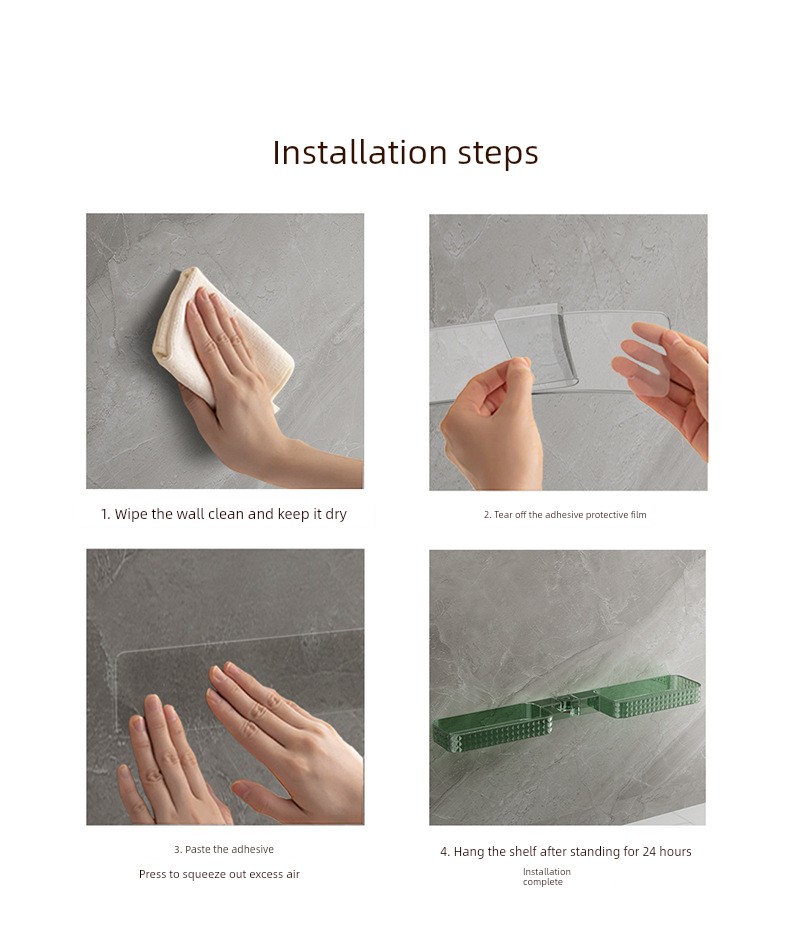 Installation steps

1. Wipe the wall clean and keep it dry

2. Tear off the adhesive protective film

3. Paste the adhesive

Press to squeeze out excess air

4. Hang the shelf after standing for 24 hours

Installation complete