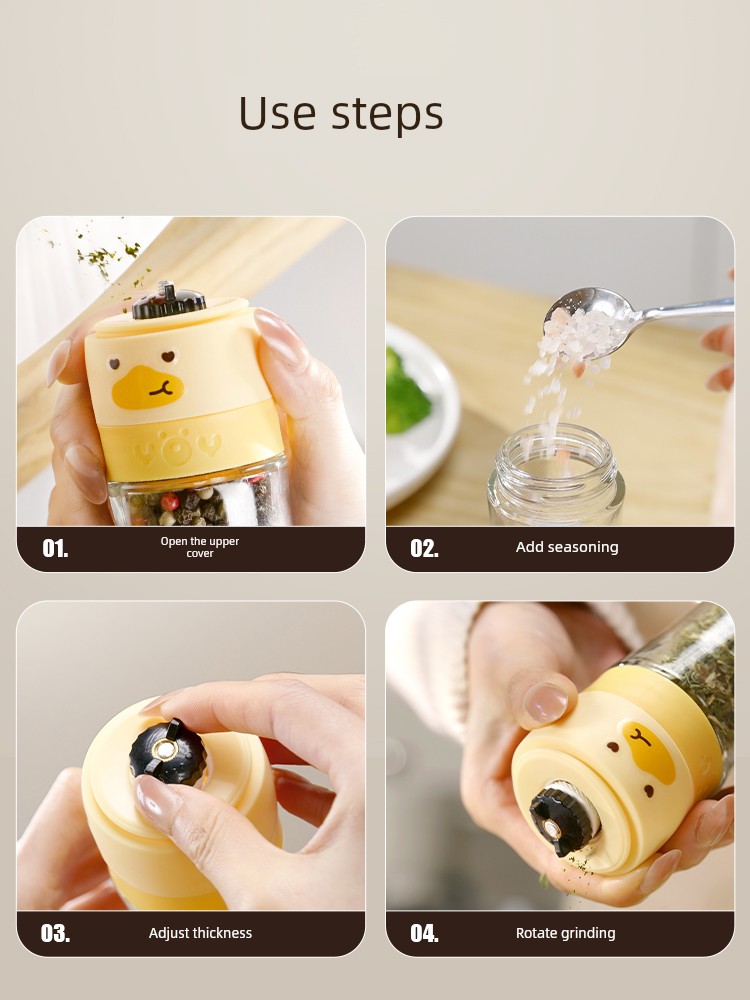 Use steps

01. Open the upper cover

02. Add seasoning

03. Adjust thickness

04. Rotate grinding