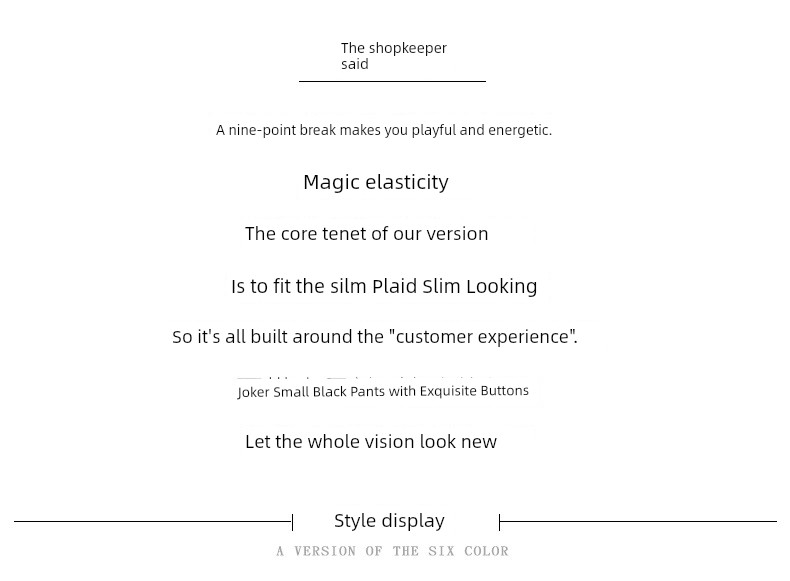 The shopkeeper
said

A nine-point break makes you playful and energetic.

Magic elasticity

The core tenet of our version

Is to fit the silm Plaid Slim Looking

So it's all built around the "customer experience".

Joker Small Black Pants with Exquisite Buttons

Let the whole vision look new

Style display

A VERSION OF THE SIX COLOR