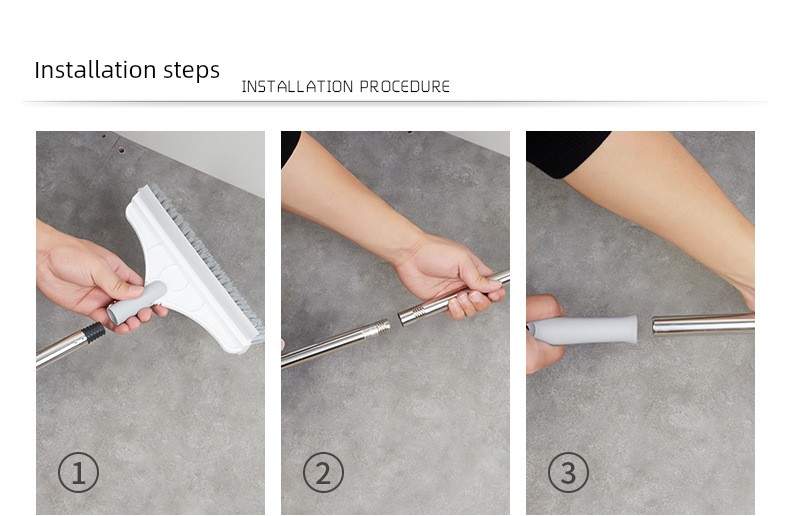 Installation steps INSTALLATION PROCEDURE

①

②

③