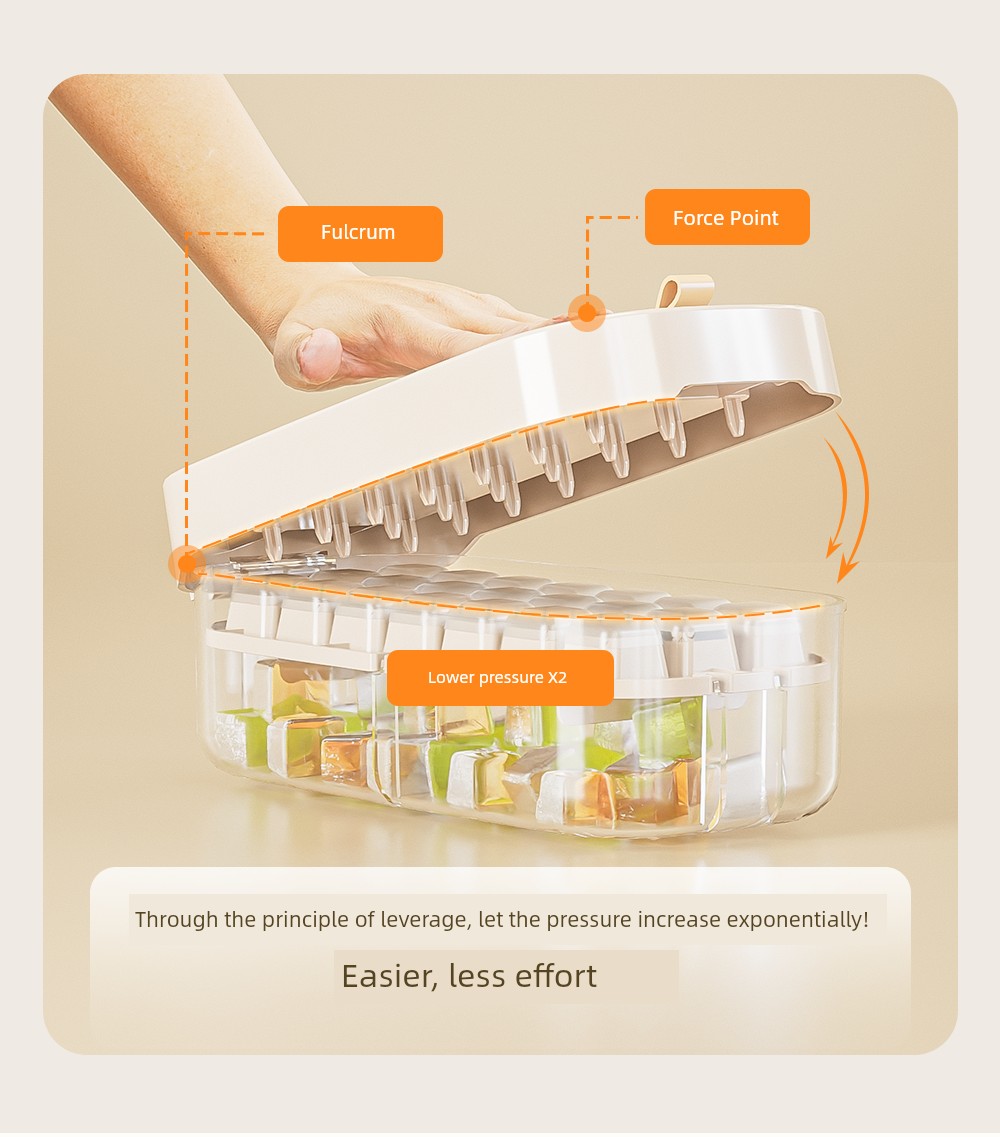 Fulcrum

Force Point

Lower pressure X2

Through the principle of leverage, let the pressure increase exponentially!

Easier, less effort