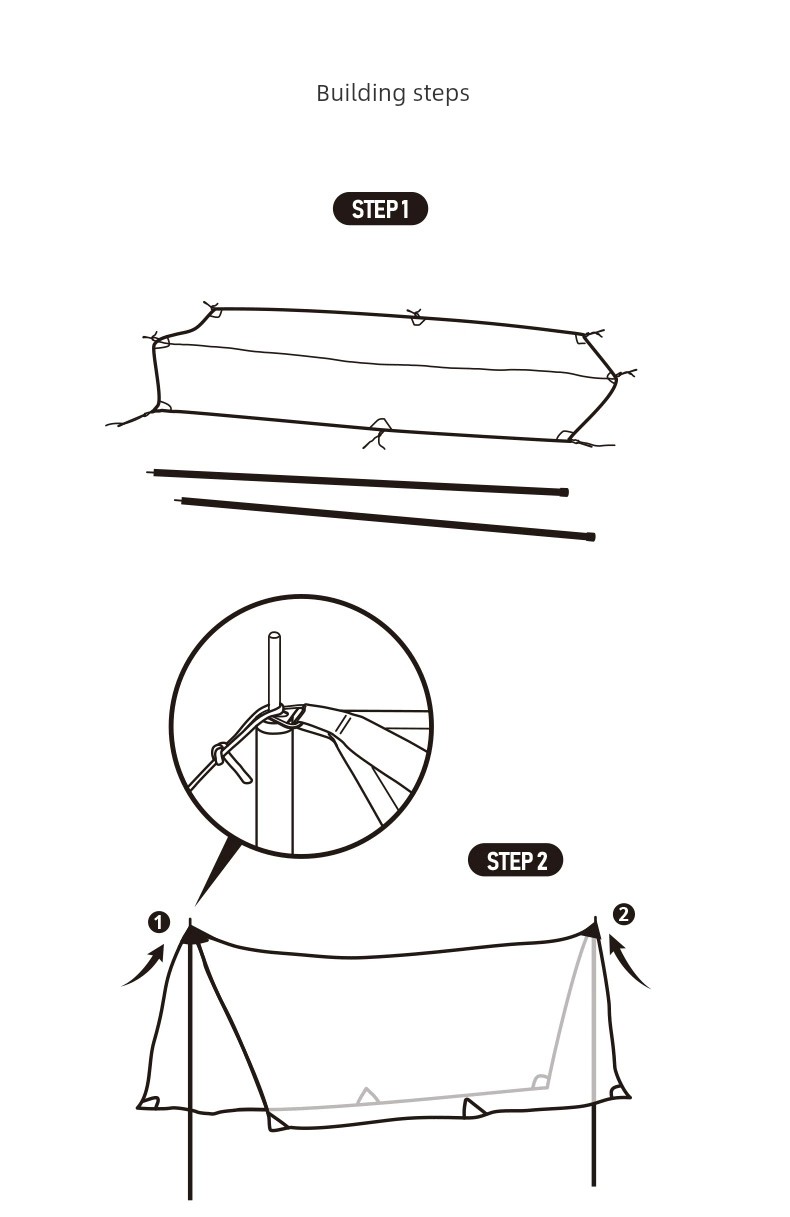 Building steps

STEP 1

STEP 2

1

2