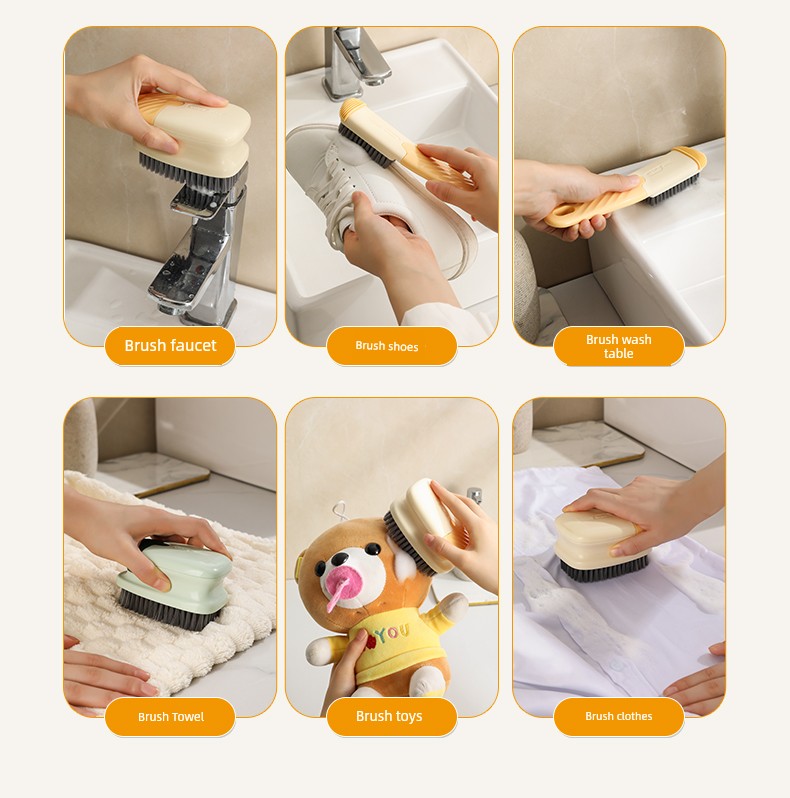 Brush faucet

Brush shoes

Brush wash table

Brush Towel

YOU

Brush toys

Brush clothes