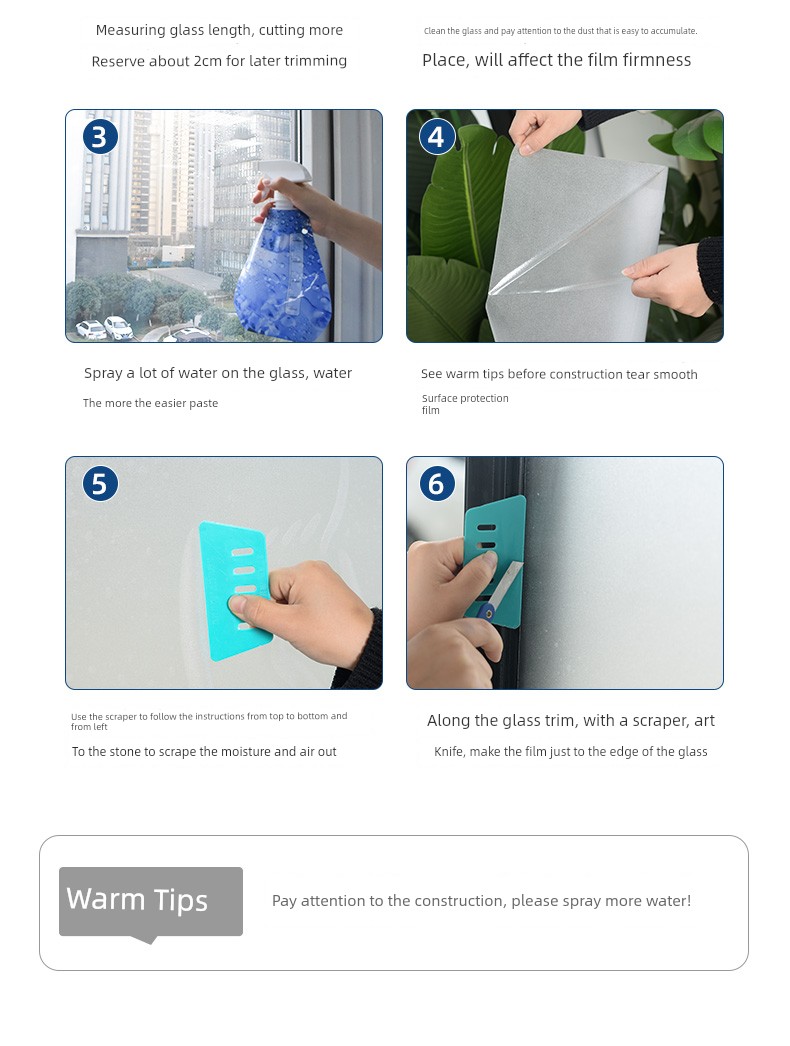 Measuring glass length, cutting more

Reserve about 2cm for later trimming

Clean the glass and pay attention to the dust that is easy to accumulate.

Place, will affect the film firmness

3

4

Spray a lot of water on the glass, water

The more the easier paste

See warm tips before construction tear smooth

Surface protection film

5

6

Use the scraper to follow the instructions from top to bottom and from left

To the stone to scrape the moisture and air out

Along the glass trim, with a scraper, art

Knife, make the film just to the edge of the glass

Warm Tips

Pay attention to the construction, please spray more water!