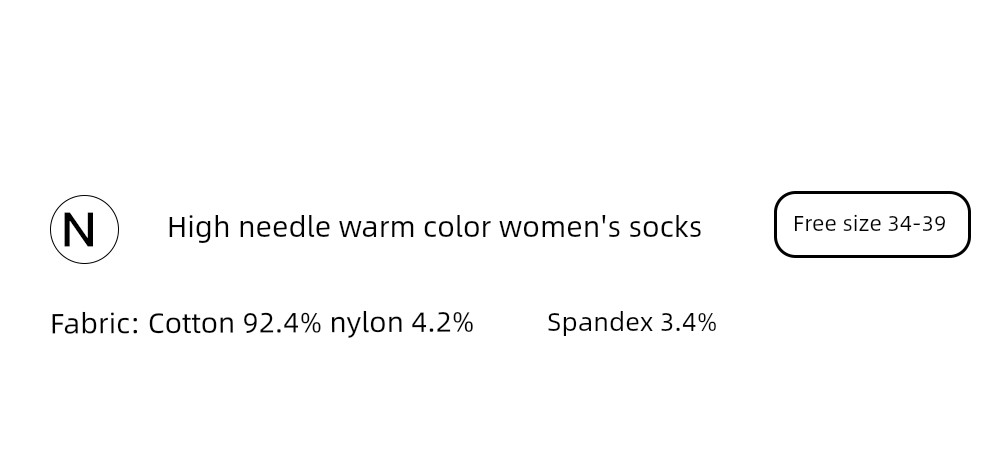 N

High needle warm color women's socks

Free size 34-39

Fabric: Cotton 92.4% nylon 4.2%

Spandex 3.4%