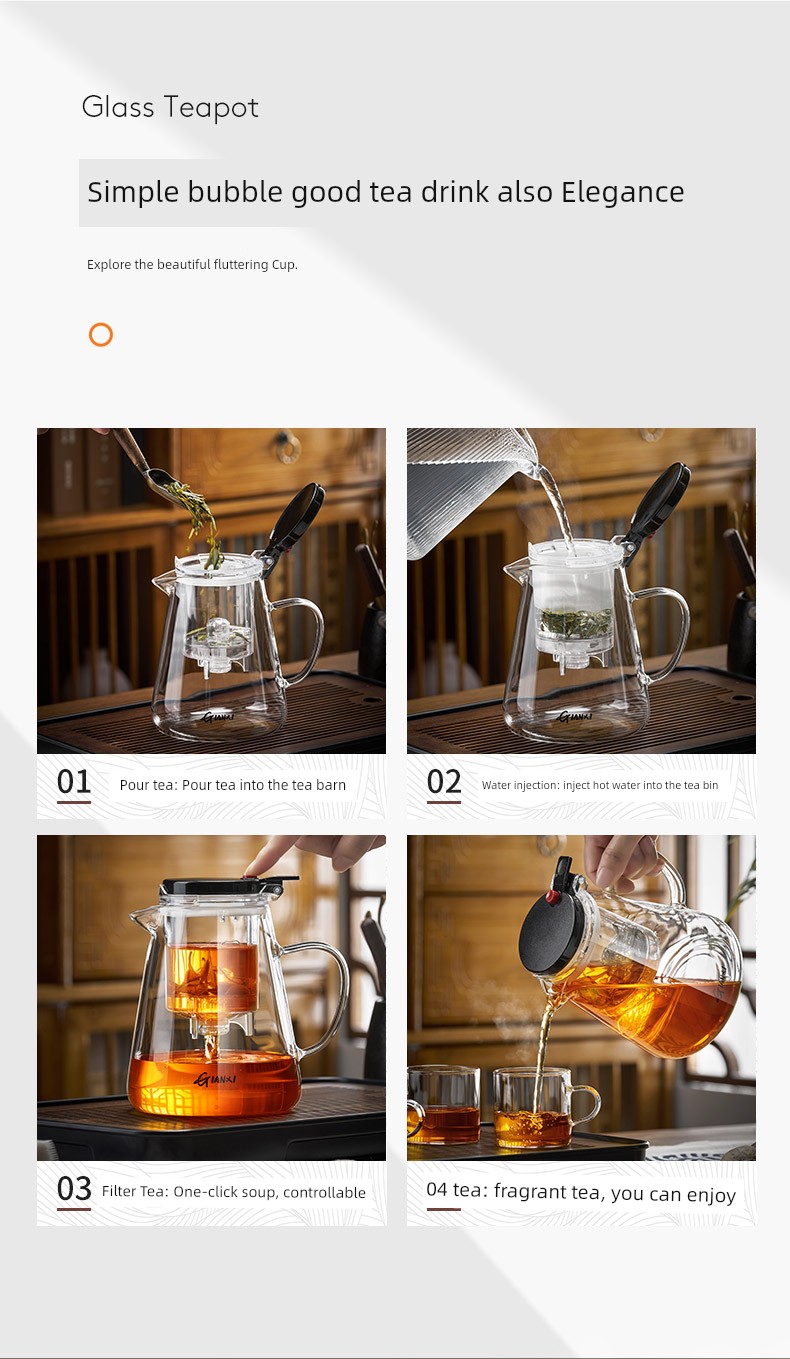 Glass Teapot

Simple bubble good tea drink also Elegance

Explore the beautiful fluttering Cup.

GIANXI

01 Pour tea: Pour tea into the tea barn

GIANXI

02 Water injection: inject hot water into the tea bin

GIANXI

03 Filter Tea: One-click soup, controllable

04 tea: fragrant tea, you can enjoy