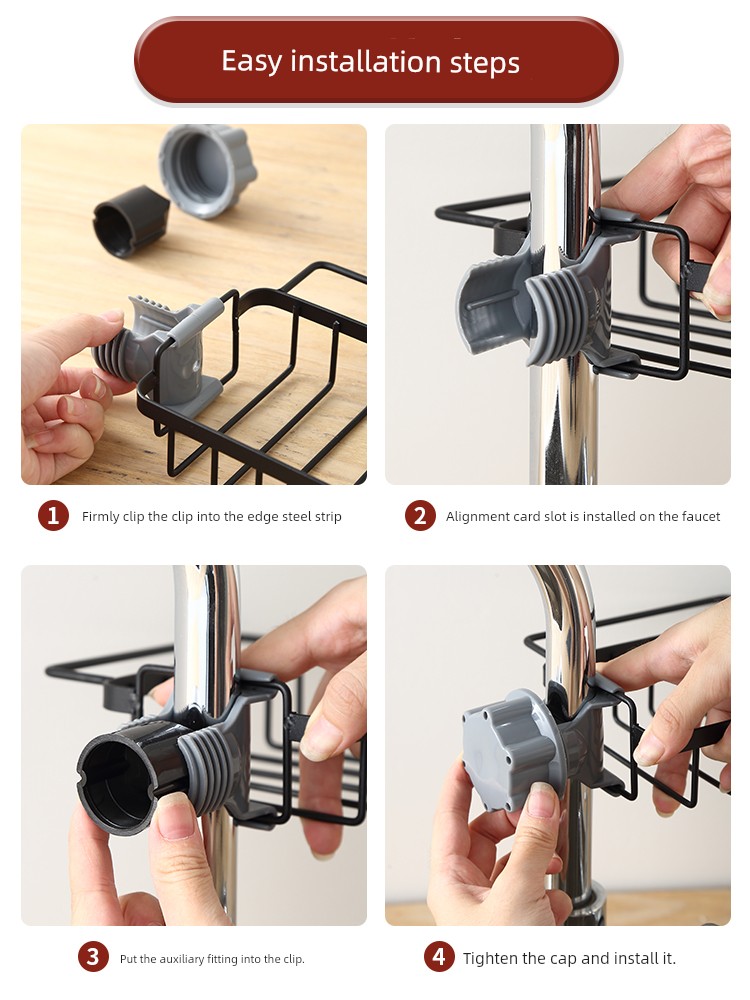 Easy installation steps

1 Firmly clip the clip into the edge steel strip

2 Alignment card slot is installed on the faucet

3 Put the auxiliary fitting into the clip.

4 Tighten the cap and install it.