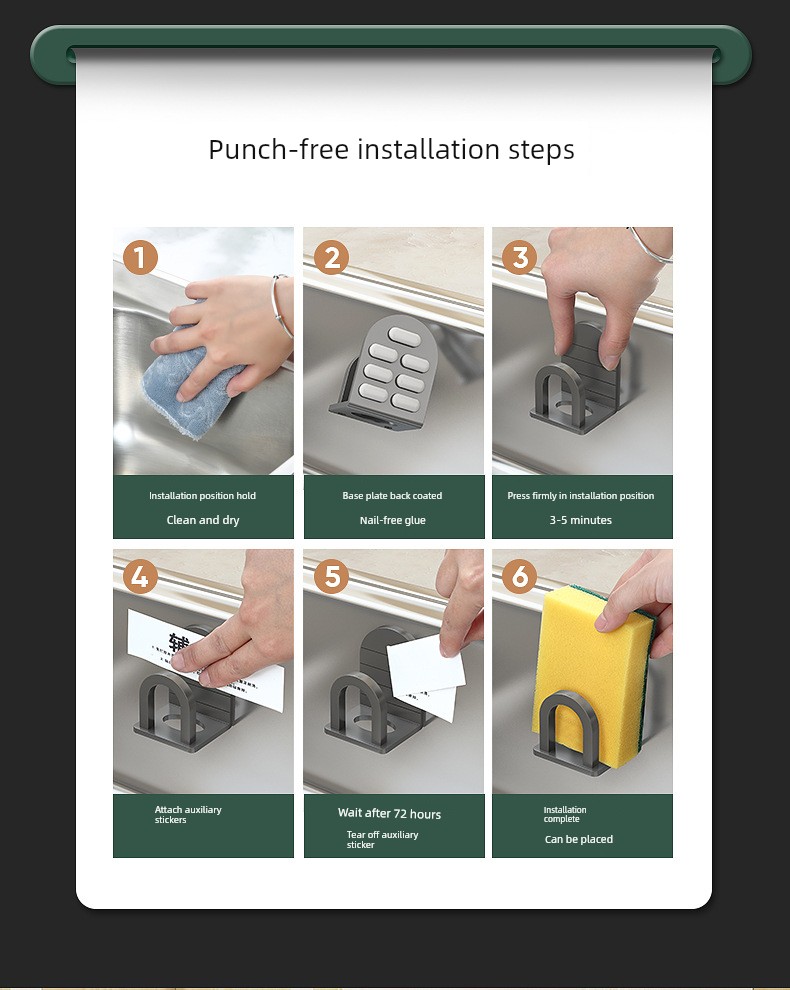 Punch-free installation steps

1

Installation position hold

Clean and dry

2

Base plate back coated

Nail-free glue

3

Press firmly in installation position

3-5 minutes

4

Attach auxiliary stickers

5

Wait after 72 hours

Tear off auxiliary sticker

6

Installation complete

Can be placed