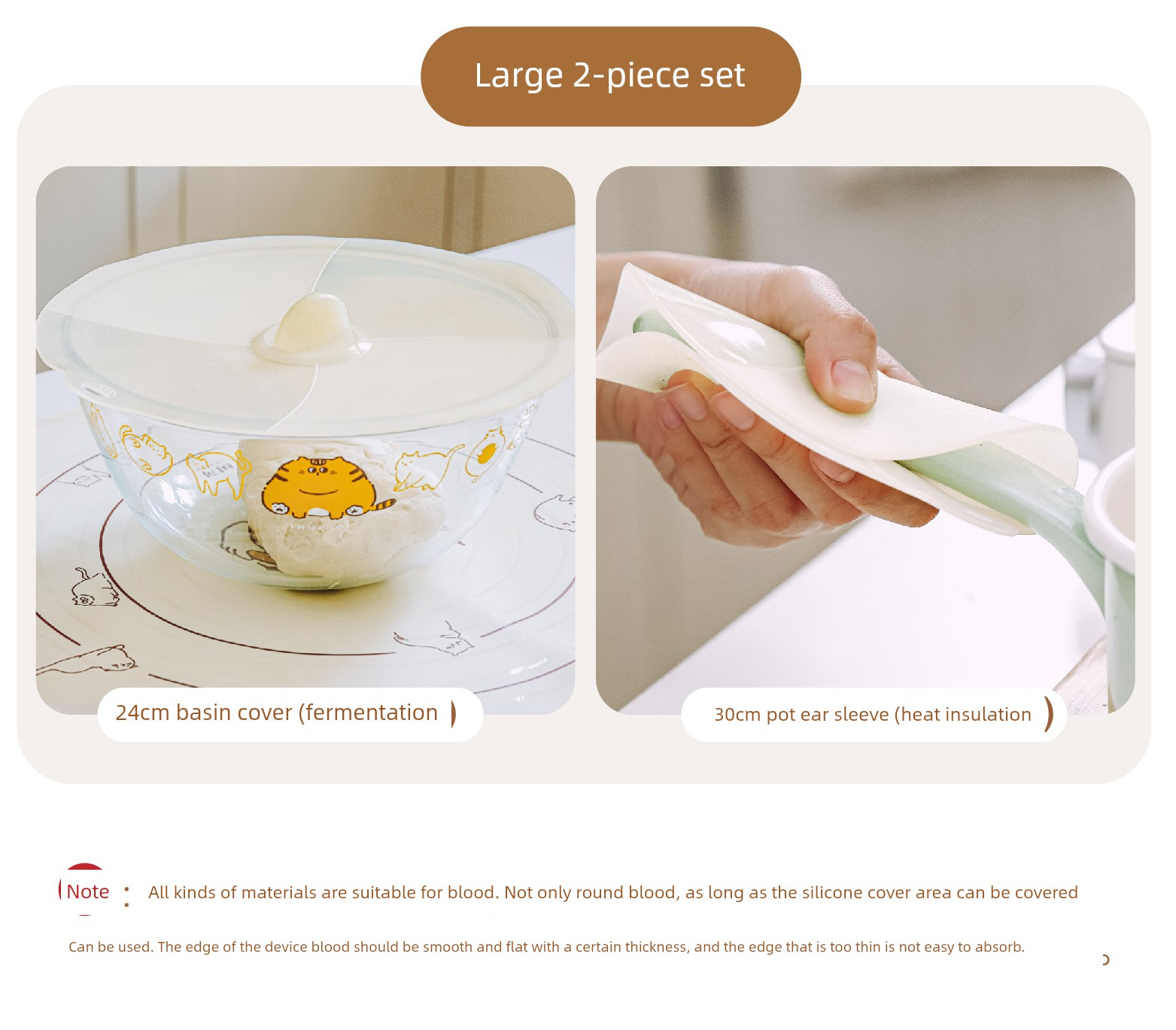 Large 2-piece set

24cm basin cover (fermentation )

30cm pot ear sleeve (heat insulation )

Note : All kinds of materials are suitable for blood. Not only round blood, as long as the silicone cover area can be covered

Can be used. The edge of the device blood should be smooth and flat with a certain thickness, and the edge that is too thin is not easy to absorb.