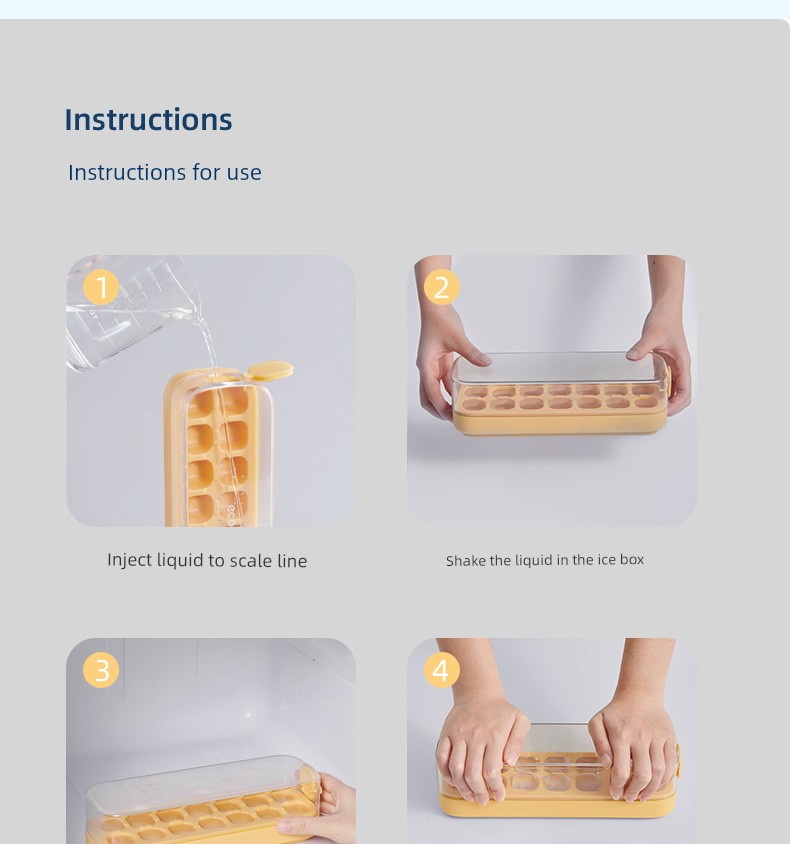 Instructions

Instructions for use

1

Inject liquid to scale line

2

Shake the liquid in the ice box

3

4