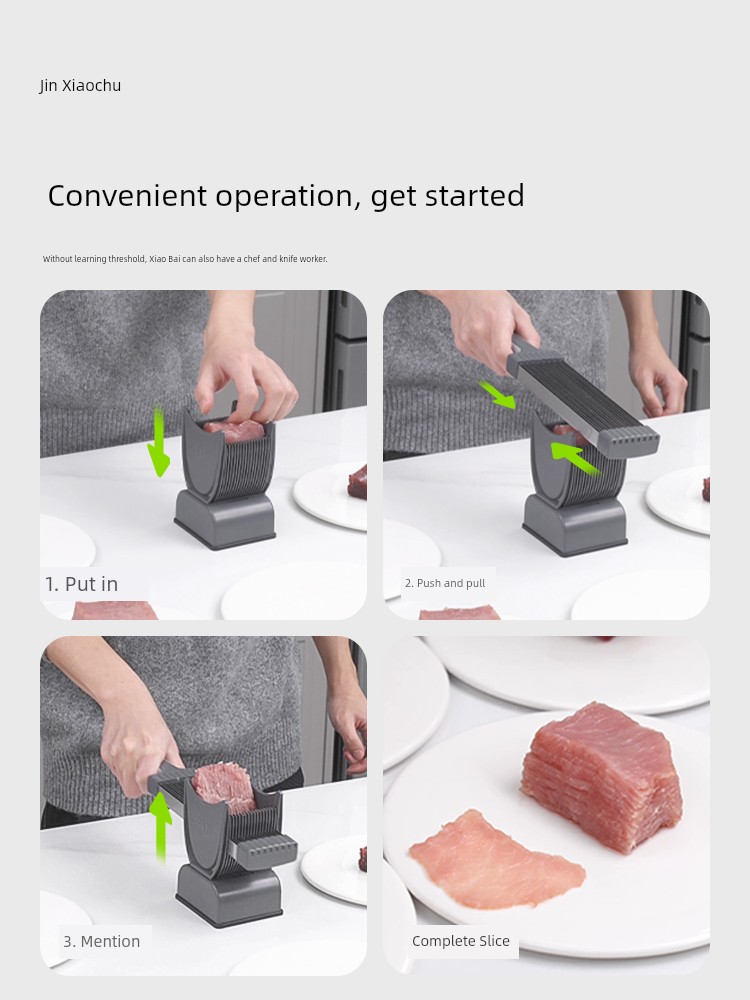 Jin Xiaochu

Convenient operation, get started

Without learning threshold, Xiao Bai can also have a chef and knife worker.

1. Put in

2. Push and pull

3. Mention

Complete Slice