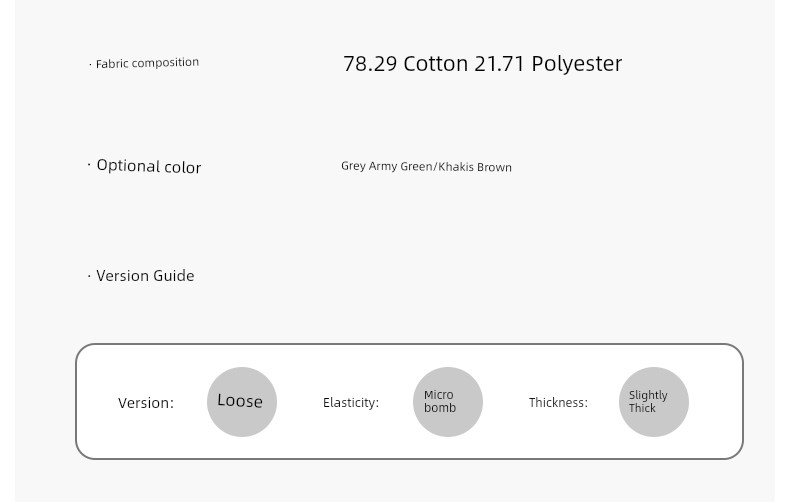 · Fabric composition

78.29 Cotton 21.71 Polyester

· Optional color

Grey Army Green/Khakis Brown

· Version Guide

Version: Loose Elasticity: Micro bomb Thickness: Slightly Thick