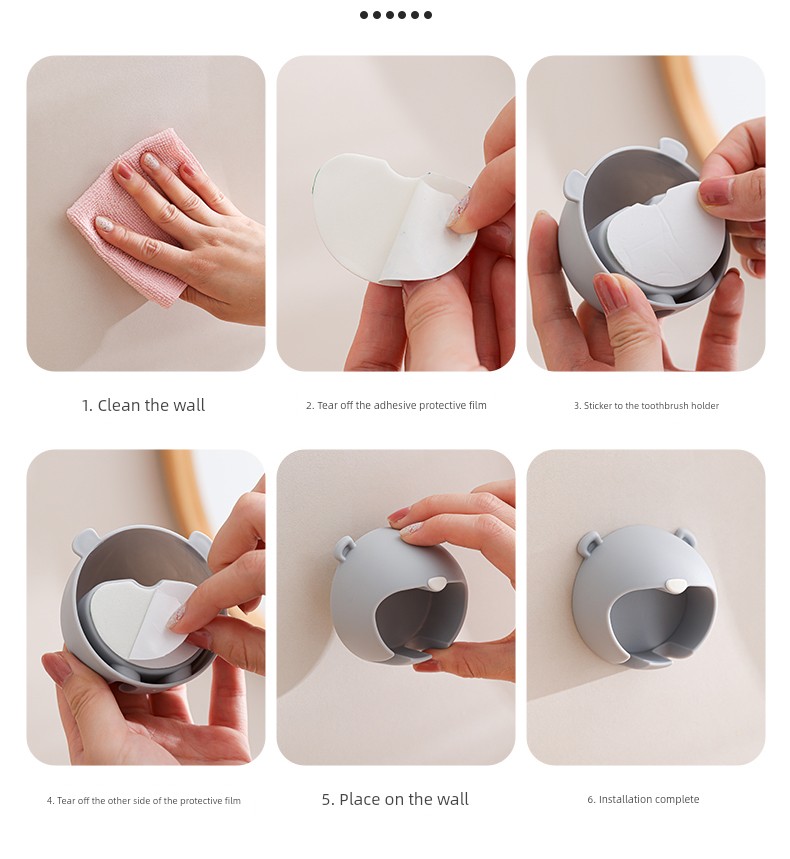 1. Clean the wall

2. Tear off the adhesive protective film

3. Sticker to the toothbrush holder

4. Tear off the other side of the protective film

5. Place on the wall

6. Installation complete