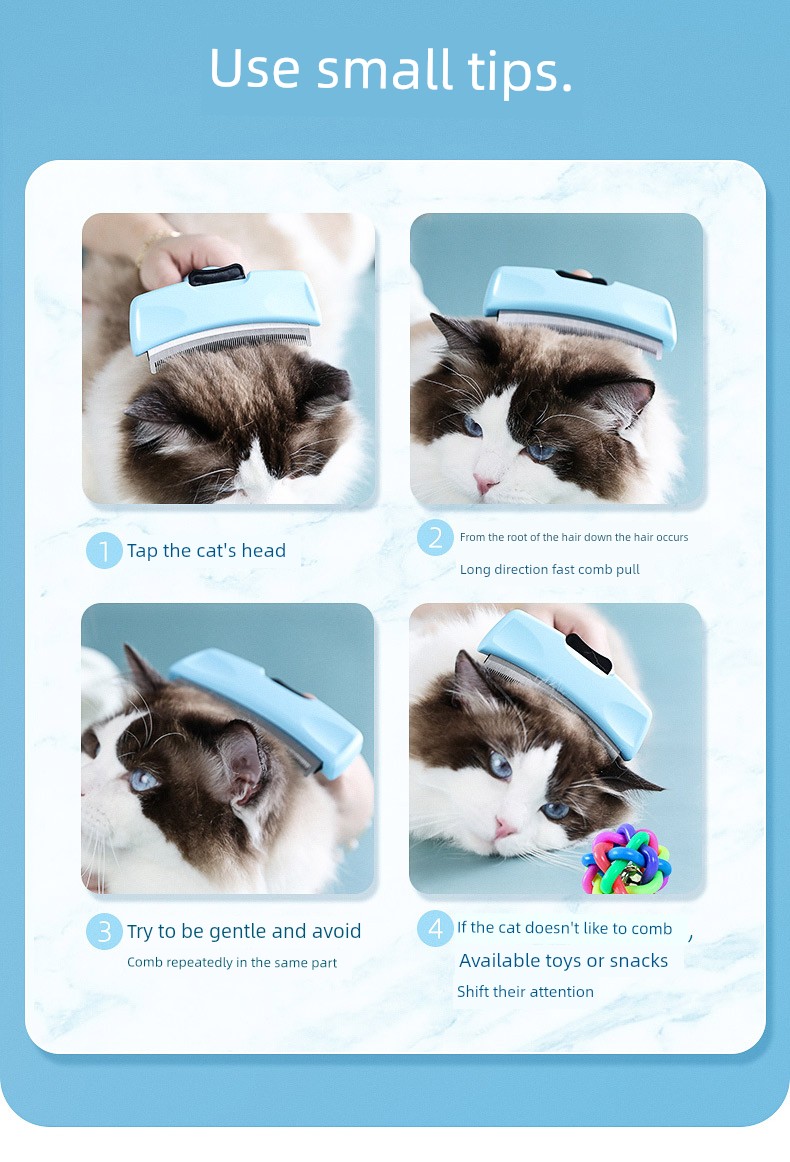 Use small tips.

1 Tap the cat's head

2 From the root of the hair down the hair occurs
Long direction fast comb pull

3 Try to be gentle and avoid
Comb repeatedly in the same part

4 If the cat doesn't like to comb ,
Available toys or snacks
Shift their attention