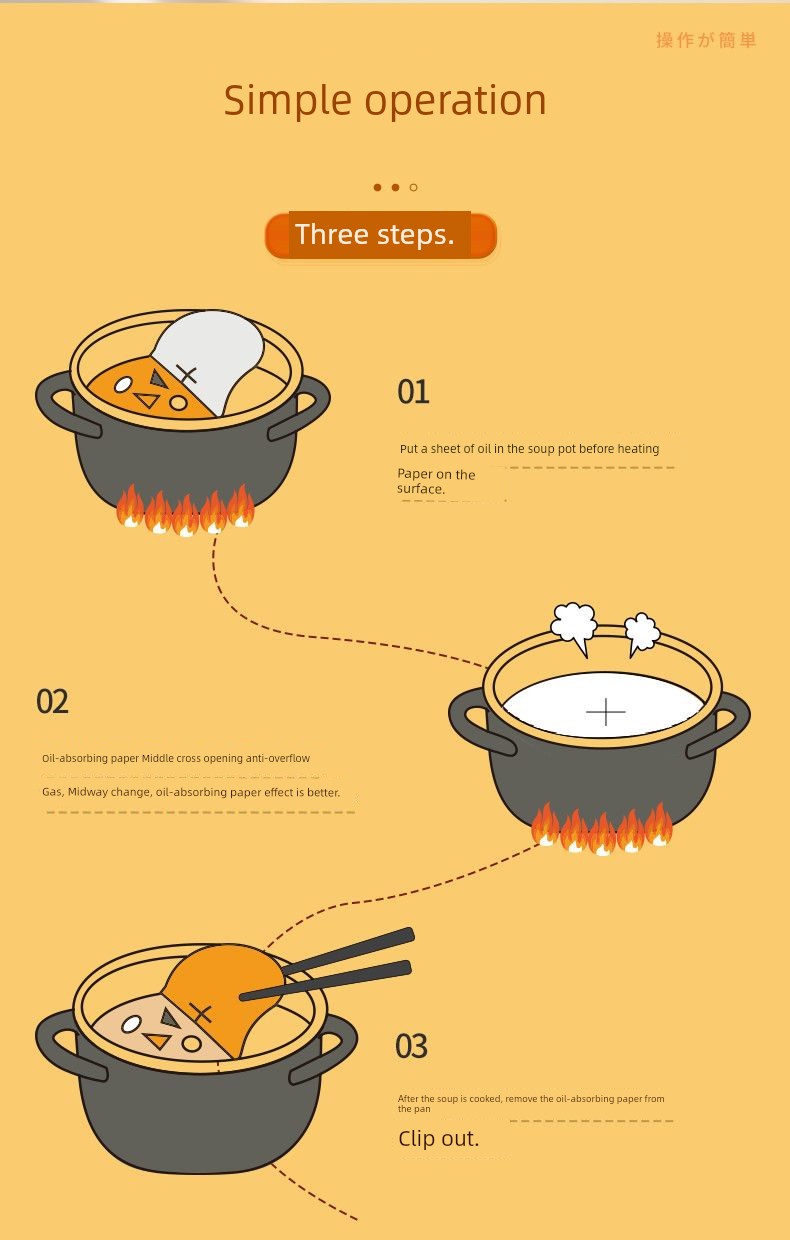 操作が簡単

Simple operation

Three steps.

01

Put a sheet of oil in the soup pot before heating

Paper on the surface.

02

Oil-absorbing paper Middle cross opening anti-overflow

Gas, Midway change, oil-absorbing paper effect is better.

03

After the soup is cooked, remove the oil-absorbing paper from the pan

Clip out.