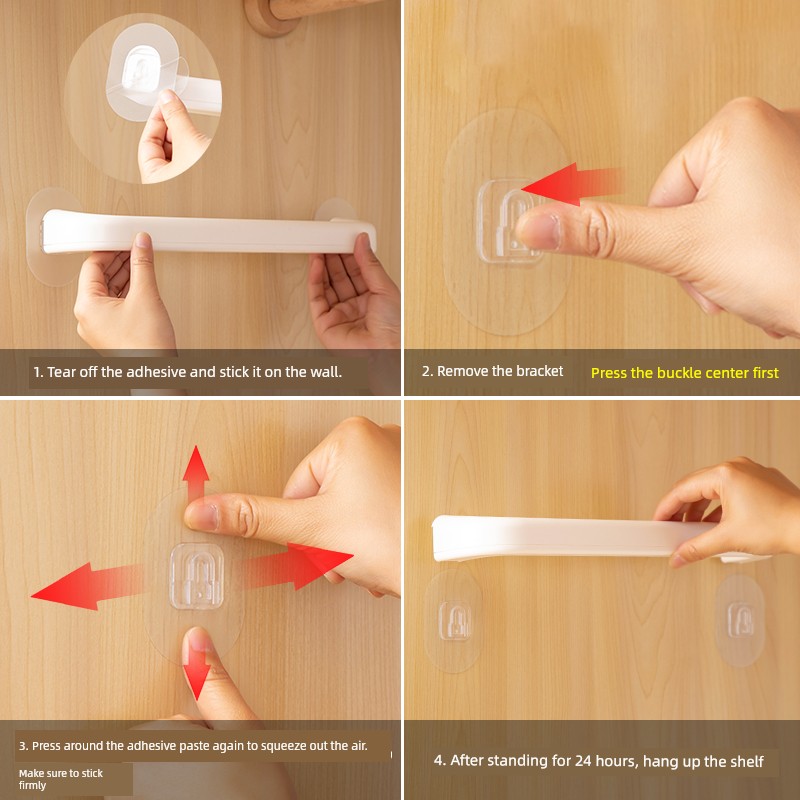 1. Tear off the adhesive and stick it on the wall.

2. Remove the bracket

Press the buckle center first

3. Press around the adhesive paste again to squeeze out the air.

Make sure to stick firmly

4. After standing for 24 hours, hang up the shelf