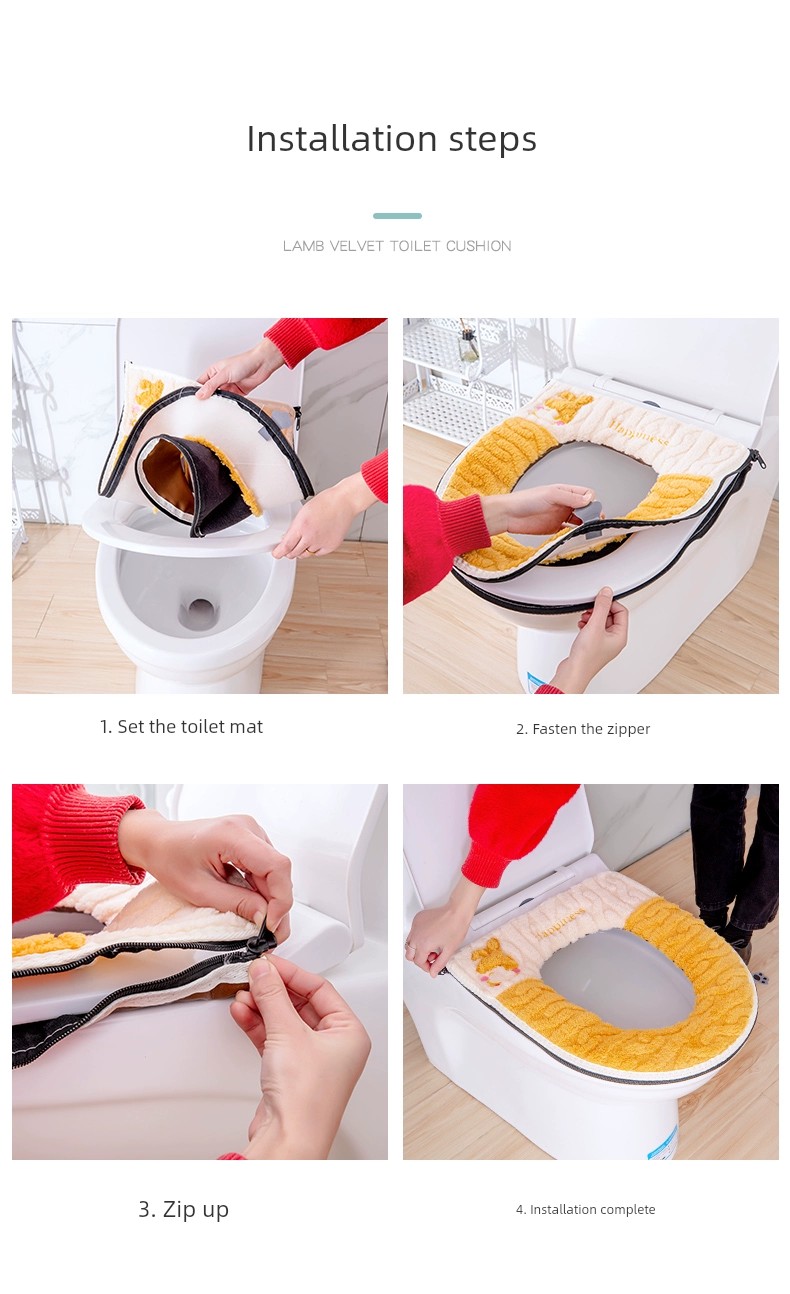 Installation steps

LAMB VELVET TOILET CUSHION

Happiness

1. Set the toilet mat

2. Fasten the zipper

Happiness

3. Zip up

4. Installation complete