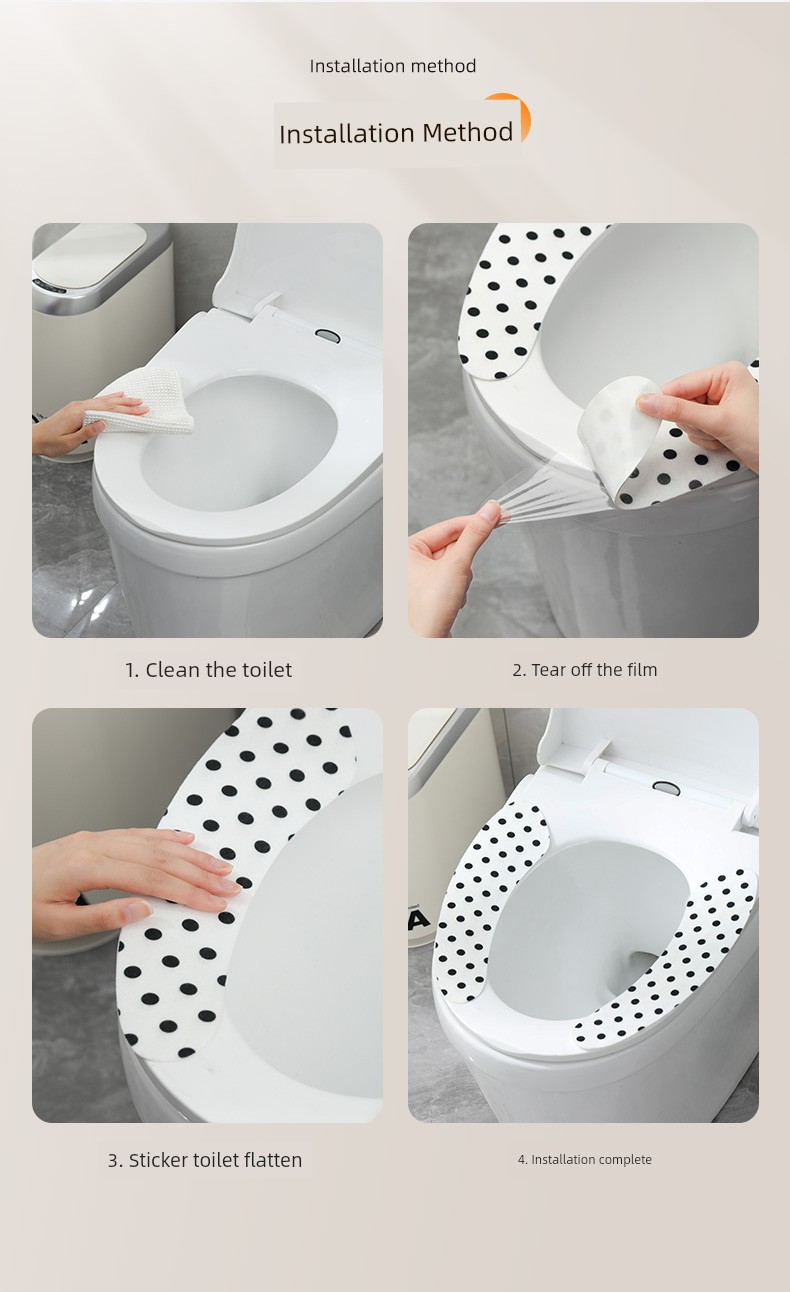 Installation method

Installation Method

1. Clean the toilet

2. Tear off the film

3. Sticker toilet flatten

4. Installation complete