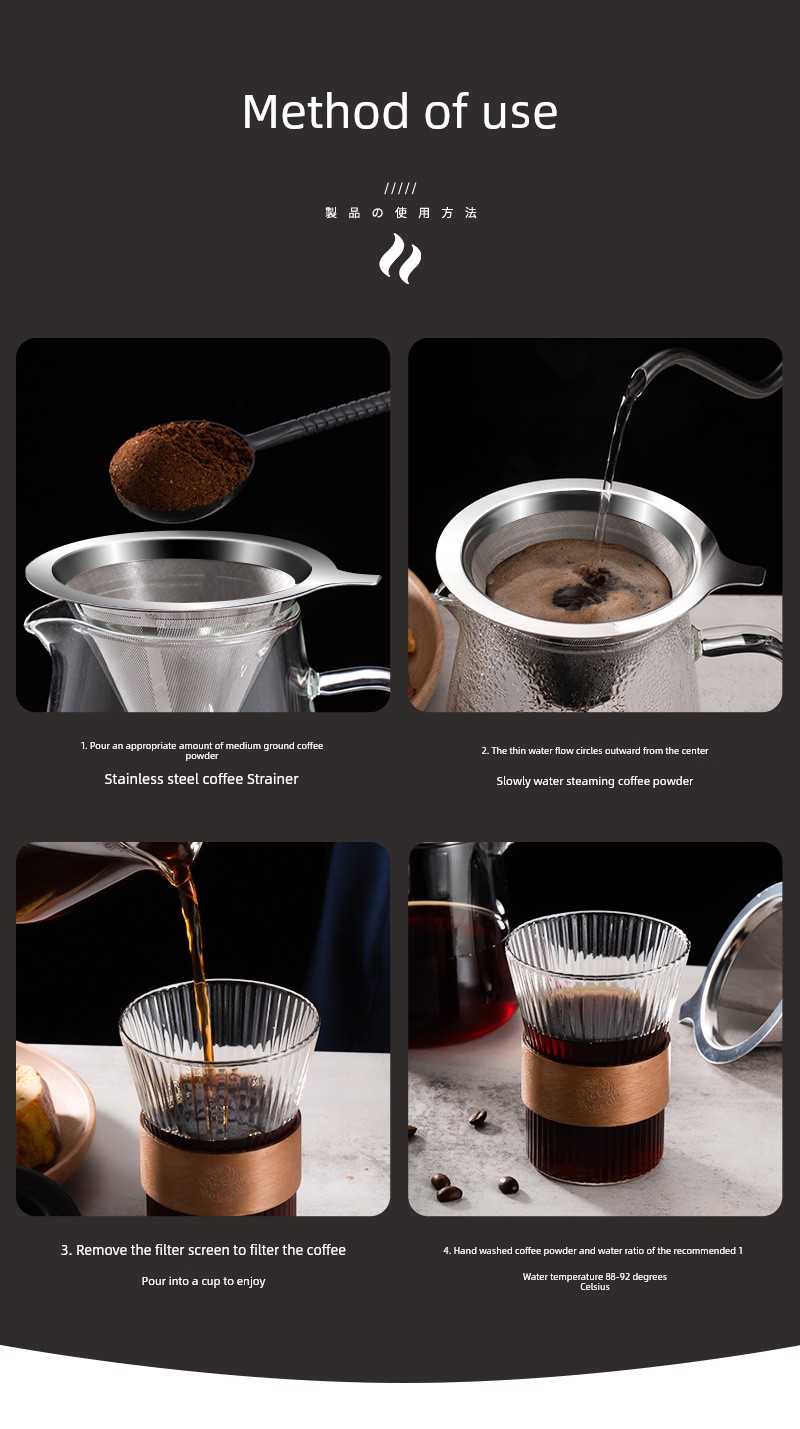 Method of use

/////
製品の使用方法

1. Pour an appropriate amount of medium ground coffee powder

Stainless steel coffee Strainer

2. The thin water flow circles outward from the center

Slowly water steaming coffee powder

3. Remove the filter screen to filter the coffee

Pour into a cup to enjoy

4. Hand washed coffee powder and water ratio of the recommended 1

Water temperature 88-92 degrees Celsius