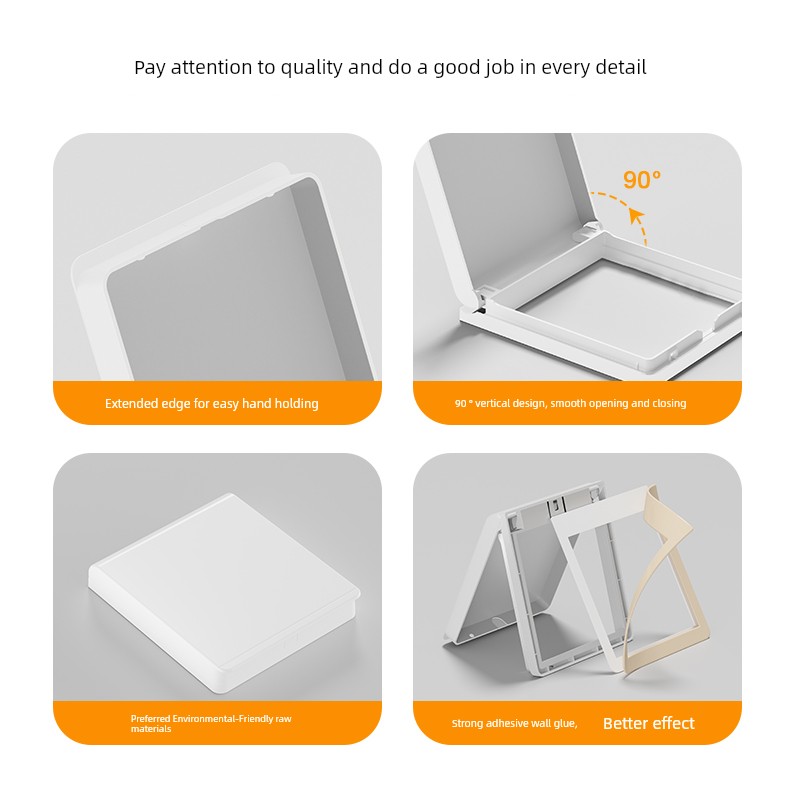 Pay attention to quality and do a good job in every detail

Extended edge for easy hand holding

90°

90 ° vertical design, smooth opening and closing

Preferred Environmental-Friendly raw materials

Strong adhesive wall glue, Better effect