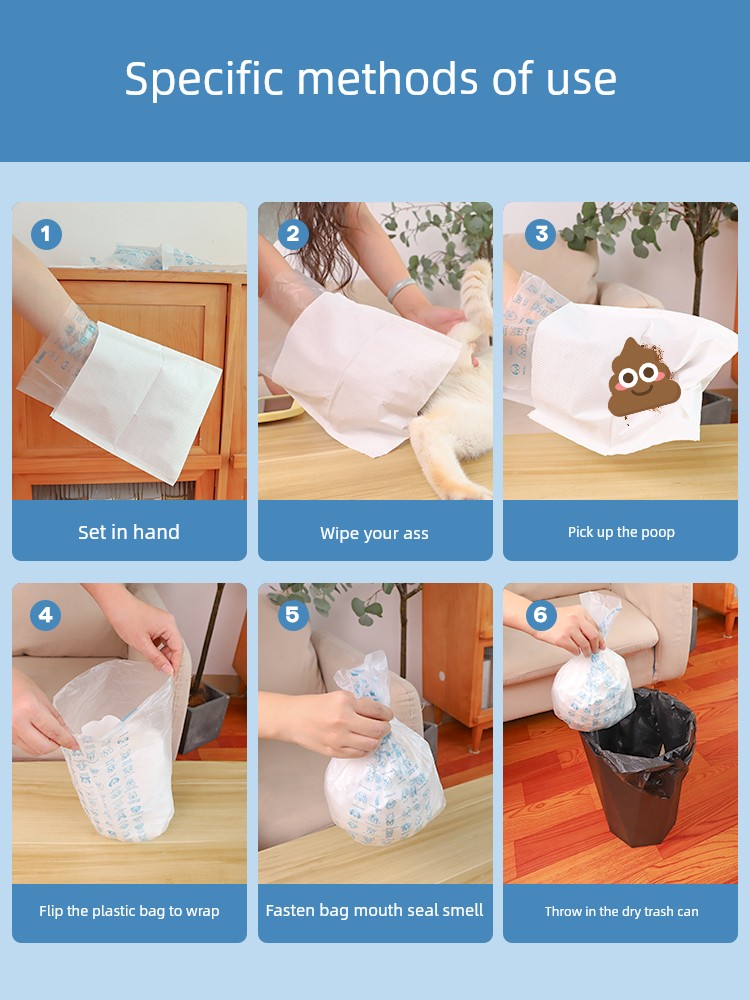 Specific methods of use

1
Set in hand

2
Wipe your ass

3
Pick up the poop

4
Flip the plastic bag to wrap

5
Fasten bag mouth seal smell

6
Throw in the dry trash can