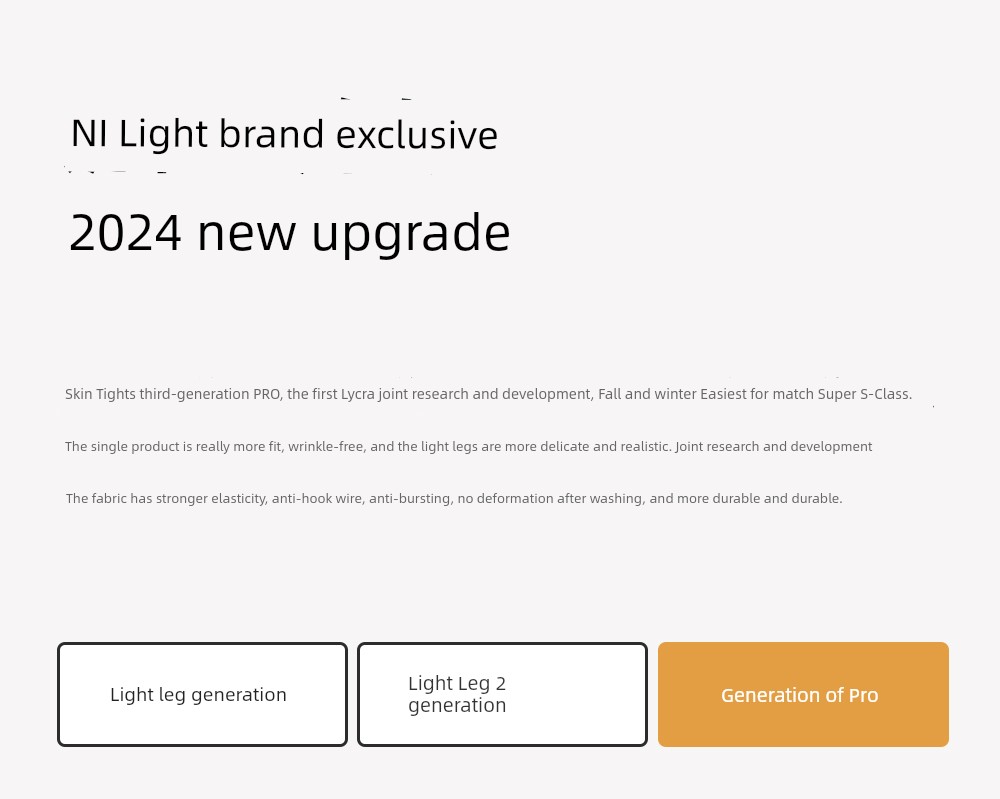 NI Light brand exclusive

2024 new upgrade

Skin Tights third-generation PRO, the first Lycra joint research and development, Fall and winter Easiest for match Super S-Class.

The single product is really more fit, wrinkle-free, and the light legs are more delicate and realistic. Joint research and development

The fabric has stronger elasticity, anti-hook wire, anti-bursting, no deformation after washing, and more durable and durable.

Light leg generation

Light Leg 2 generation

Generation of Pro