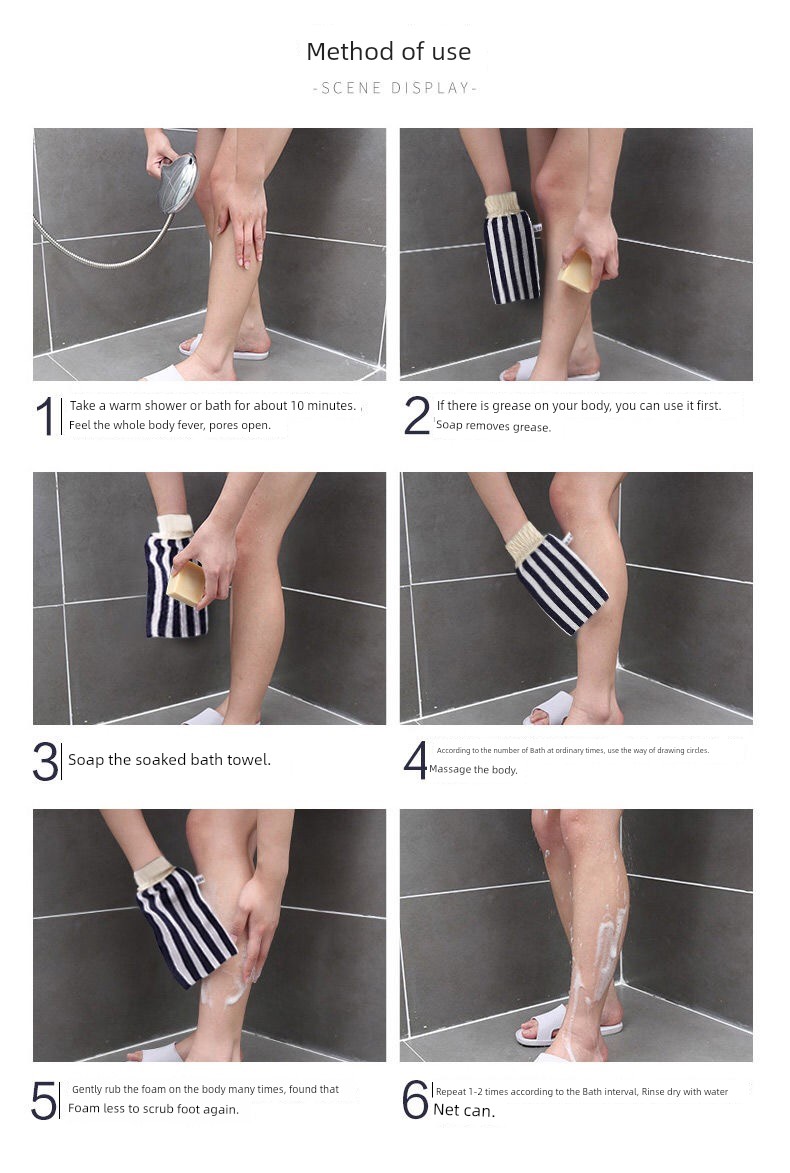 Method of use

-SCENE DISPLAY-

1 Take a warm shower or bath for about 10 minutes. Feel the whole body fever, pores open.

2 If there is grease on your body, you can use it first. Soap removes grease.

3 Soap the soaked bath towel.

4 According to the number of Bath at ordinary times, use the way of drawing circles. Massage the body.

5 Gently rub the foam on the body many times, found that Foam less to scrub foot again.

6 Repeat 1-2 times according to the Bath interval, Rinse dry with water Net can.