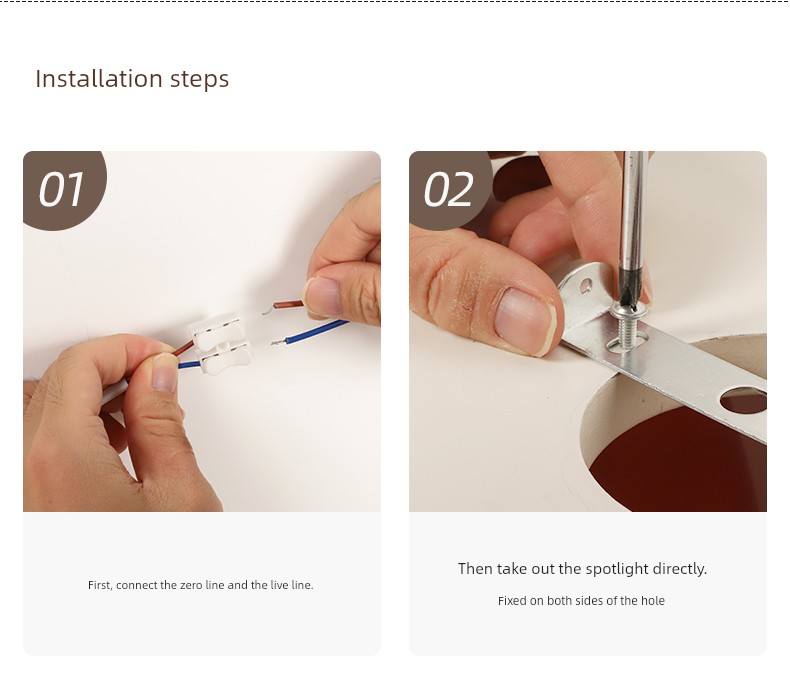 Installation steps

01

First, connect the zero line and the live line.

02

Then take out the spotlight directly.

Fixed on both sides of the hole