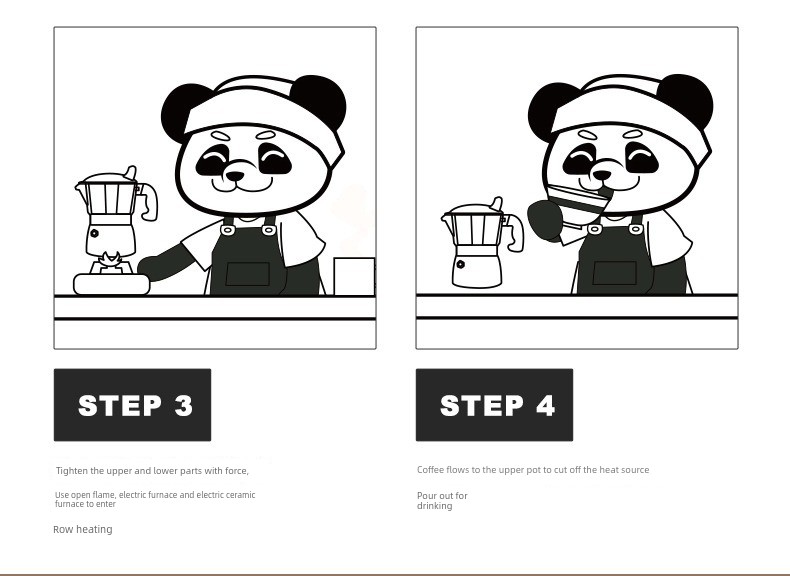 STEP 3

Tighten the upper and lower parts with force,

Use open flame, electric furnace and electric ceramic furnace to enter

Row heating

STEP 4

Coffee flows to the upper pot to cut off the heat source

Pour out for drinking