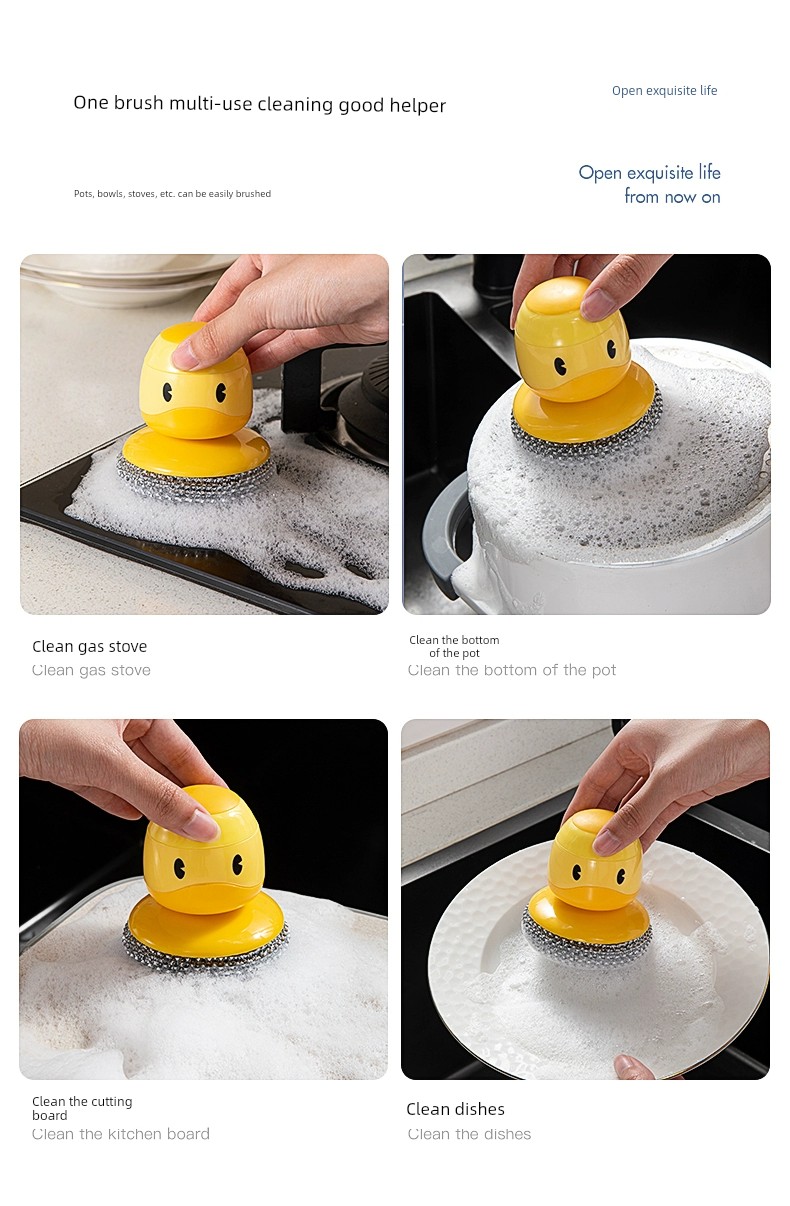 One brush multi-use cleaning good helper

Open exquisite life

Pots, bowls, stoves, etc. can be easily brushed

Open exquisite life
from now on

Clean gas stove
Clean gas stove

Clean the bottom of the pot
Clean the bottom of the pot

Clean the cutting board
Clean the kitchen board

Clean dishes
Clean the dishes