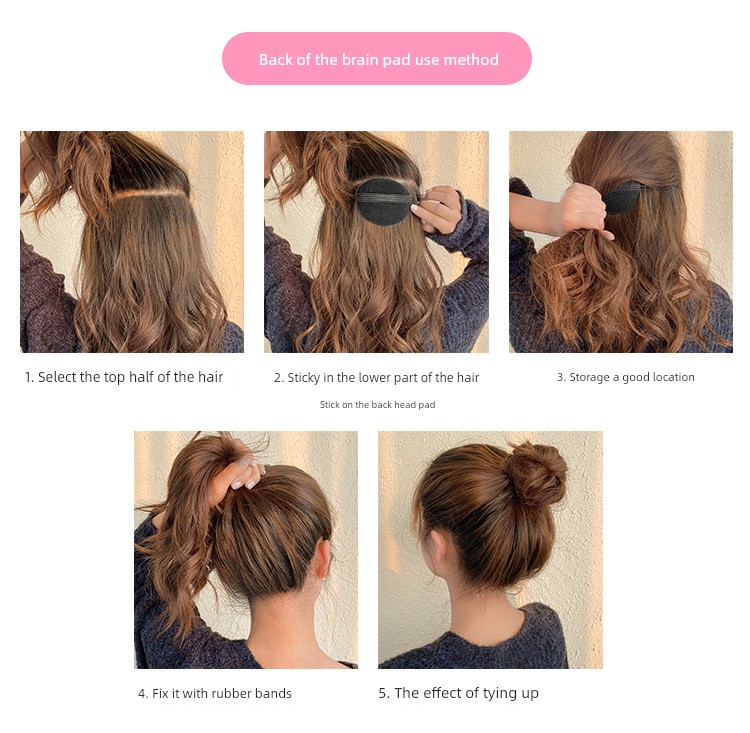 Back of the brain pad use method

1. Select the top half of the hair

2. Sticky in the lower part of the hair

Stick on the back head pad

3. Storage a good location

4. Fix it with rubber bands

5. The effect of tying up