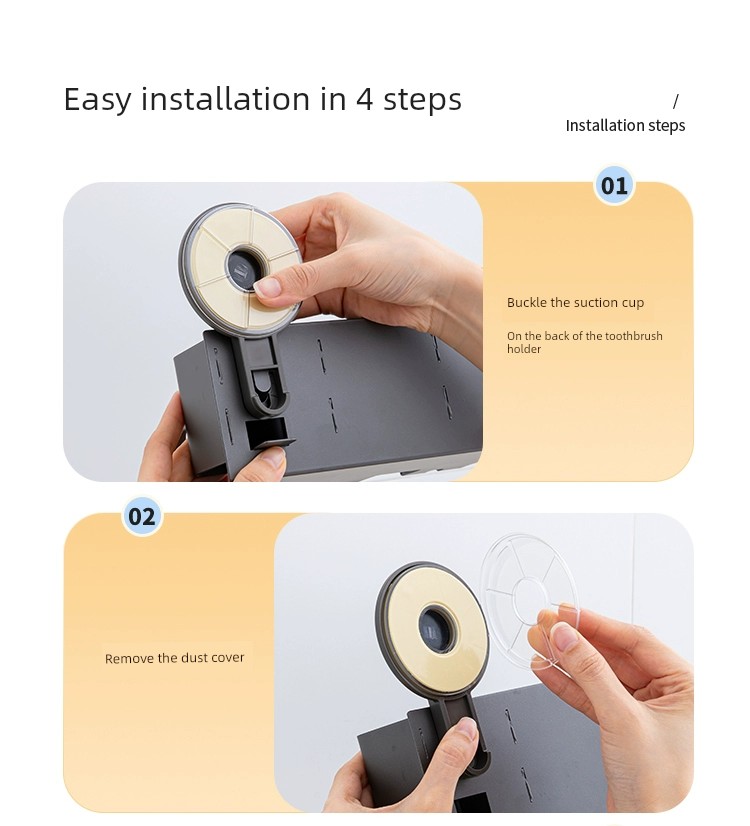 Easy installation in 4 steps

/
Installation steps

01

Buckle the suction cup

On the back of the toothbrush holder

02

Remove the dust cover